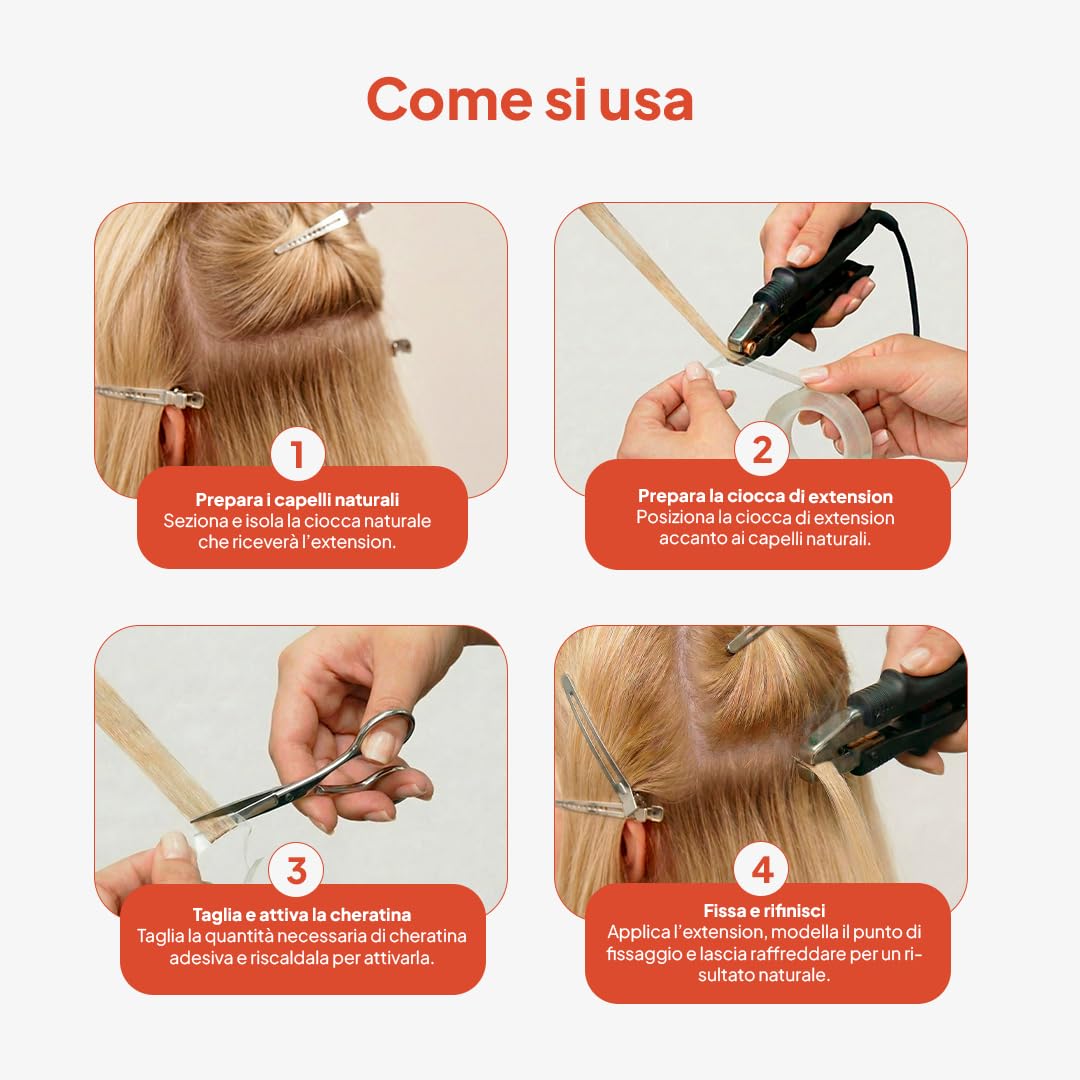 Come si usa

1
Prepara i capelli naturali
Seziona e isola la ciocca naturale che riceverà l'extension.

2
Prepara la ciocca di extension
Posiziona la ciocca di extension accanto ai capelli naturali.

3
Taglia e attiva la cheratina
Taglia la quantità necessaria di cheratina adesiva e riscaldala per attivarla.

4
Fissa e rifinisci
Applica l'extension, modella il punto di fissaggio e lascia raffreddare per un risultato naturale.