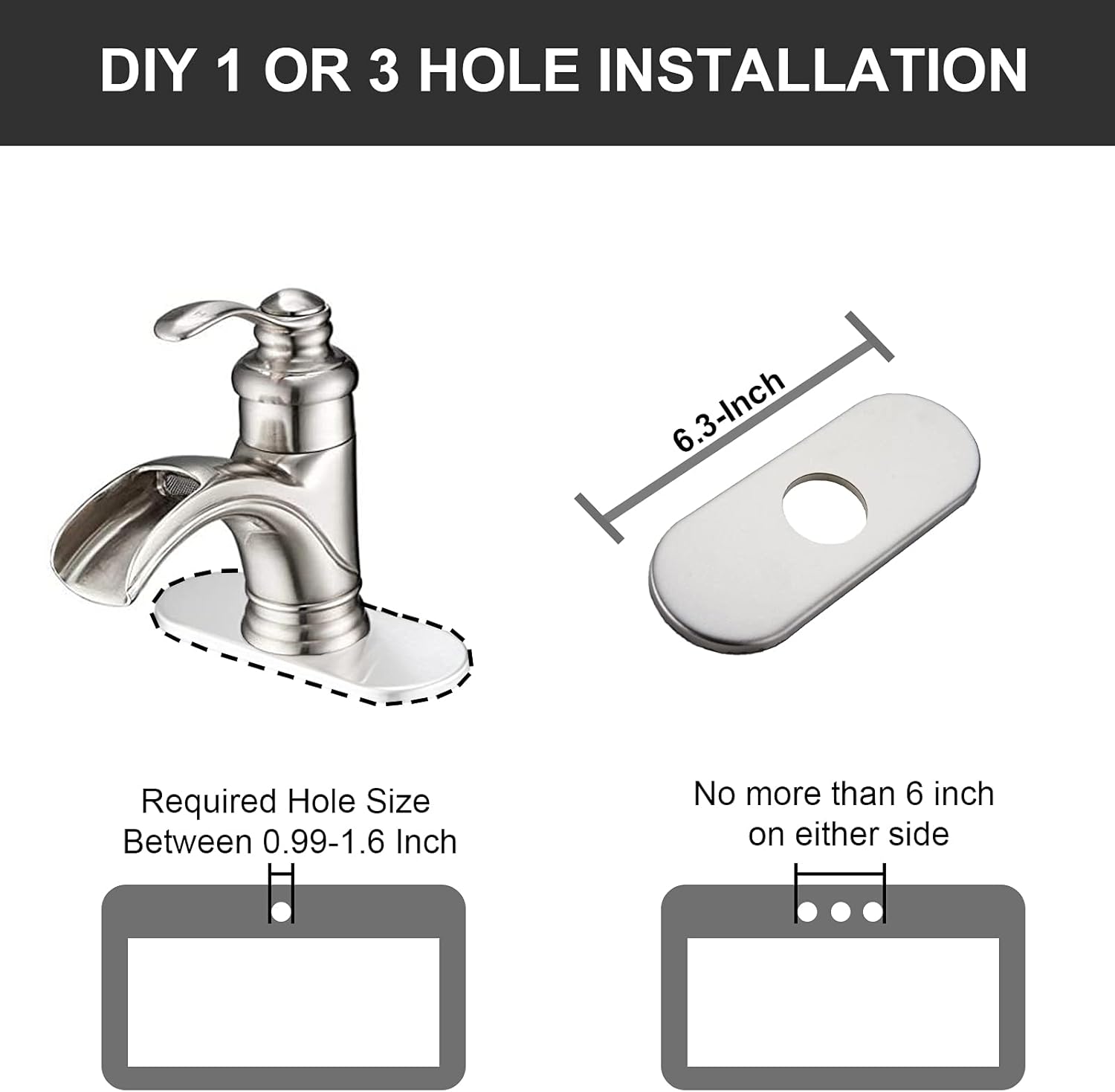 DIY 1 OR 3 HOLE INSTALLATION

6.3-Inch

Required Hole Size
Between 0.99-1.6 Inch

No more than 6 inch
on either side