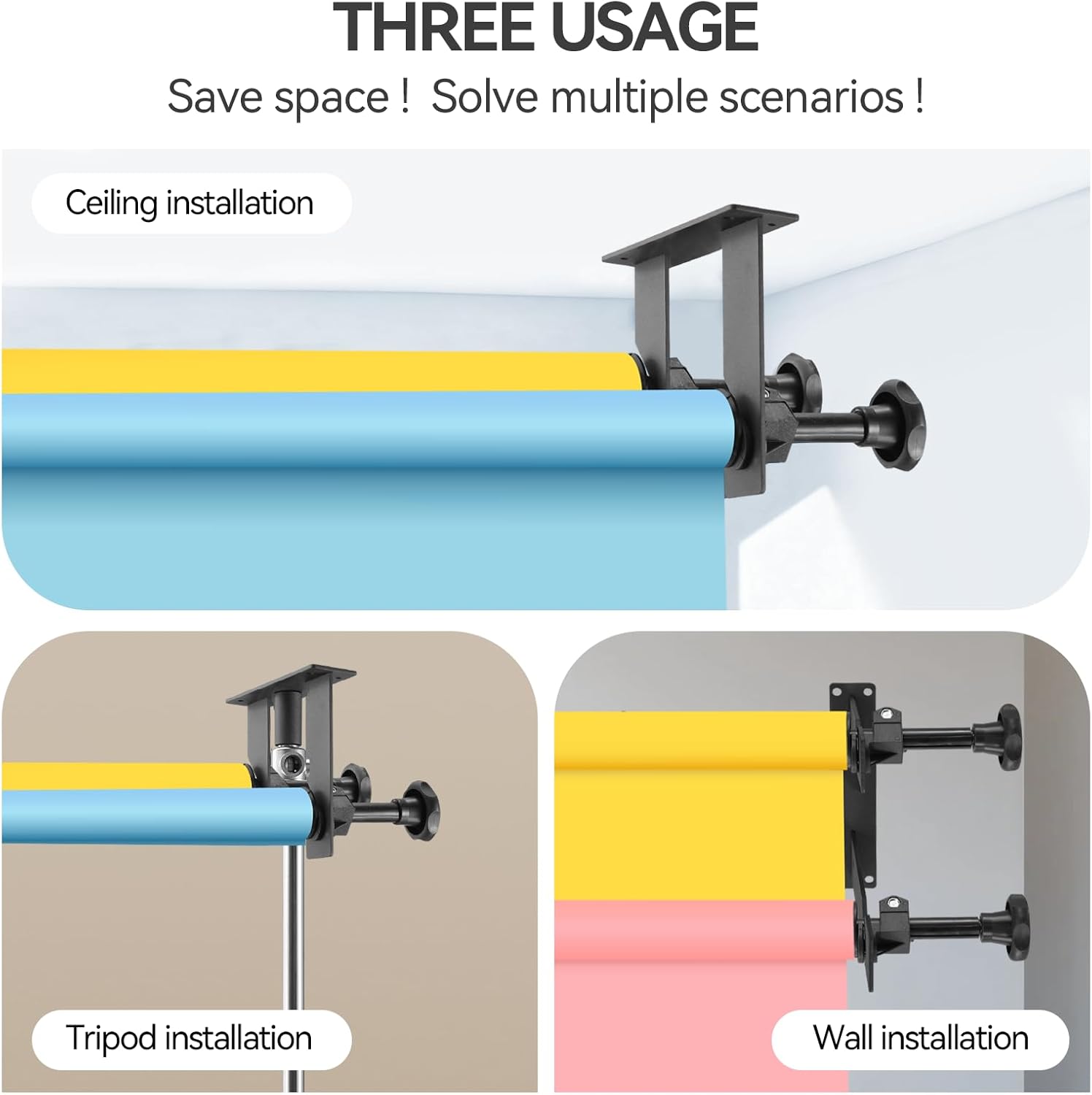 THREE USAGE

Save space ! Solve multiple scenarios !

Ceiling installation

Tripod installation

Wall installation