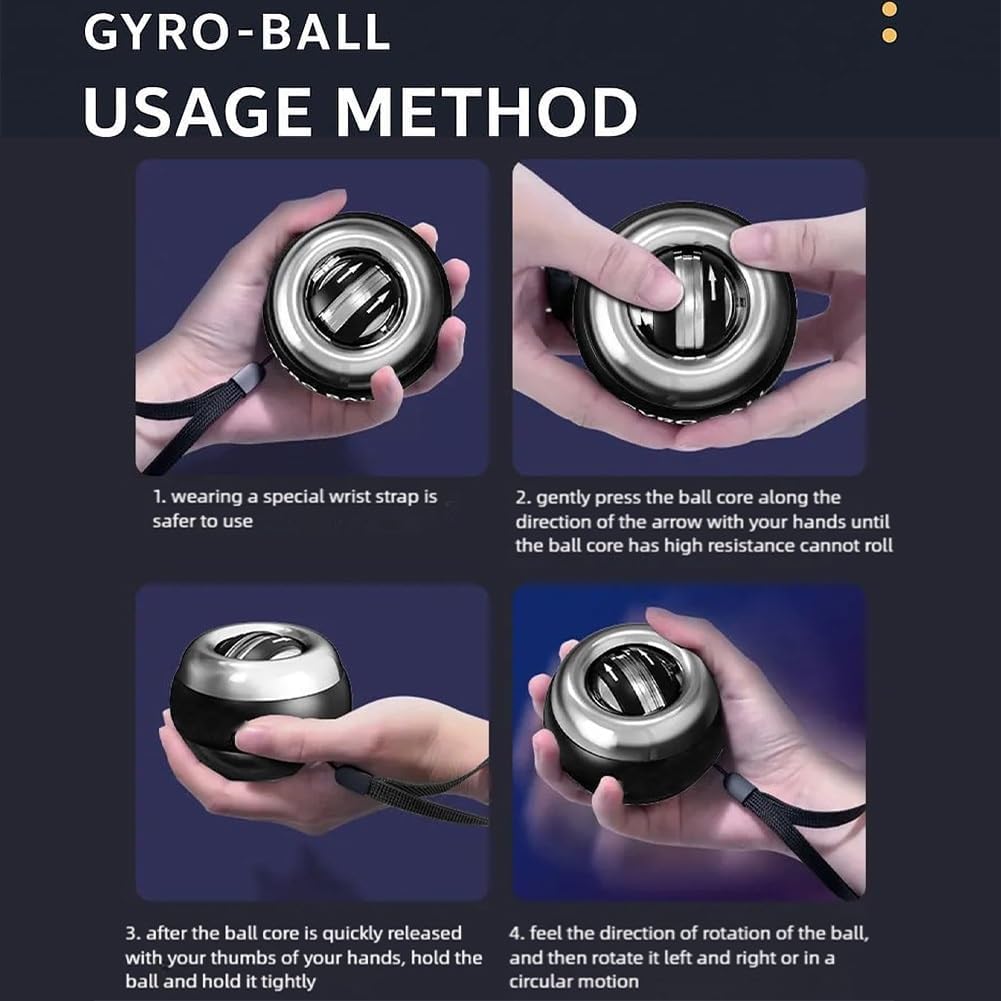 GYRO-BALL
USAGE METHOD

1. wearing a special wrist strap is safer to use

2. gently press the ball core along the direction of the arrow with your hands until the ball core has high resistance cannot roll

3. after the ball core is quickly released with your thumbs of your hands, hold the ball and hold it tightly

4. feel the direction of rotation of the ball, and then rotate it left and right or in a circular motion