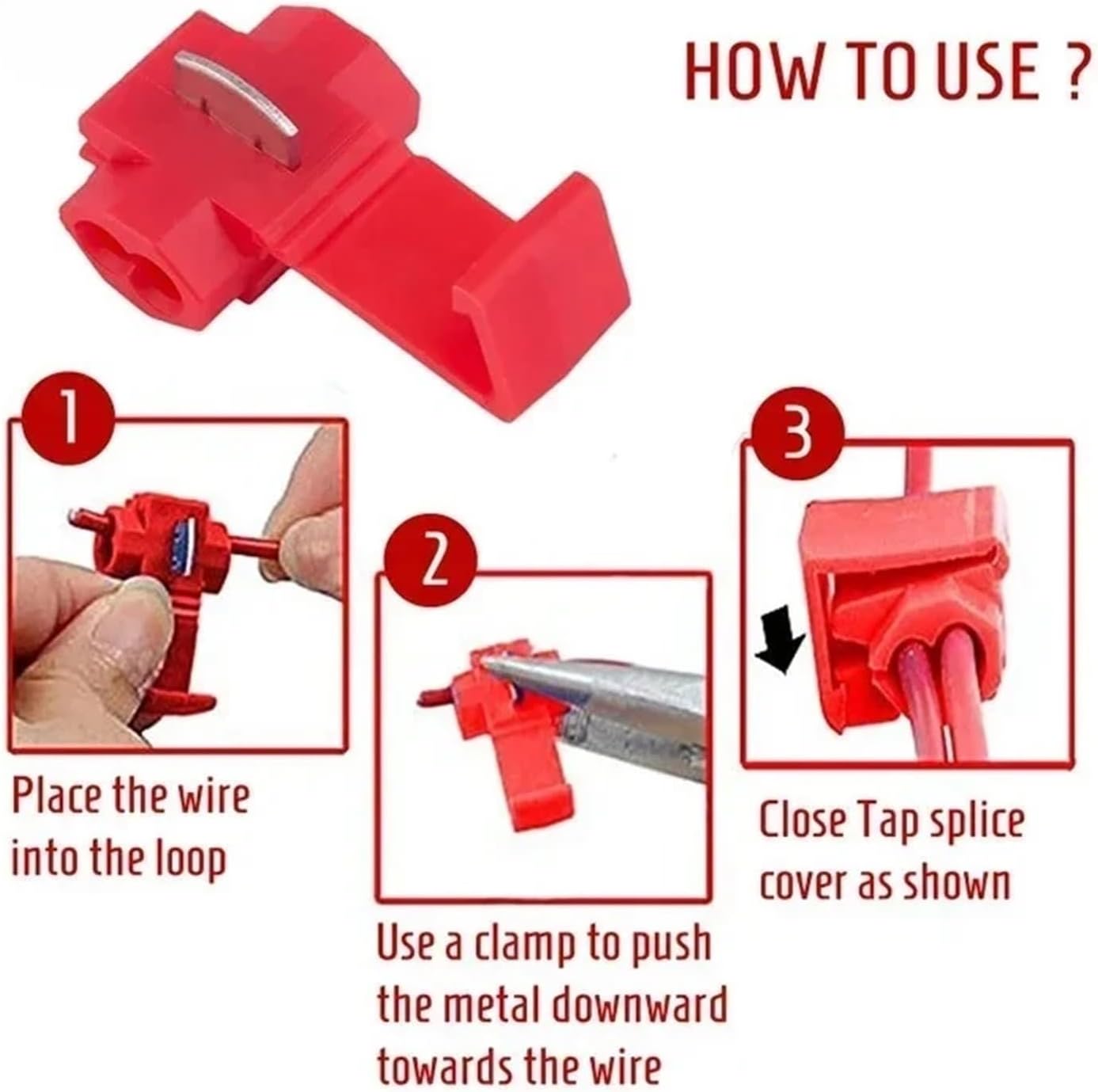 HOW TO USE ?

1

Place the wire into the loop

2

Use a clamp to push the metal downward towards the wire

3

Close Tap splice cover as shown