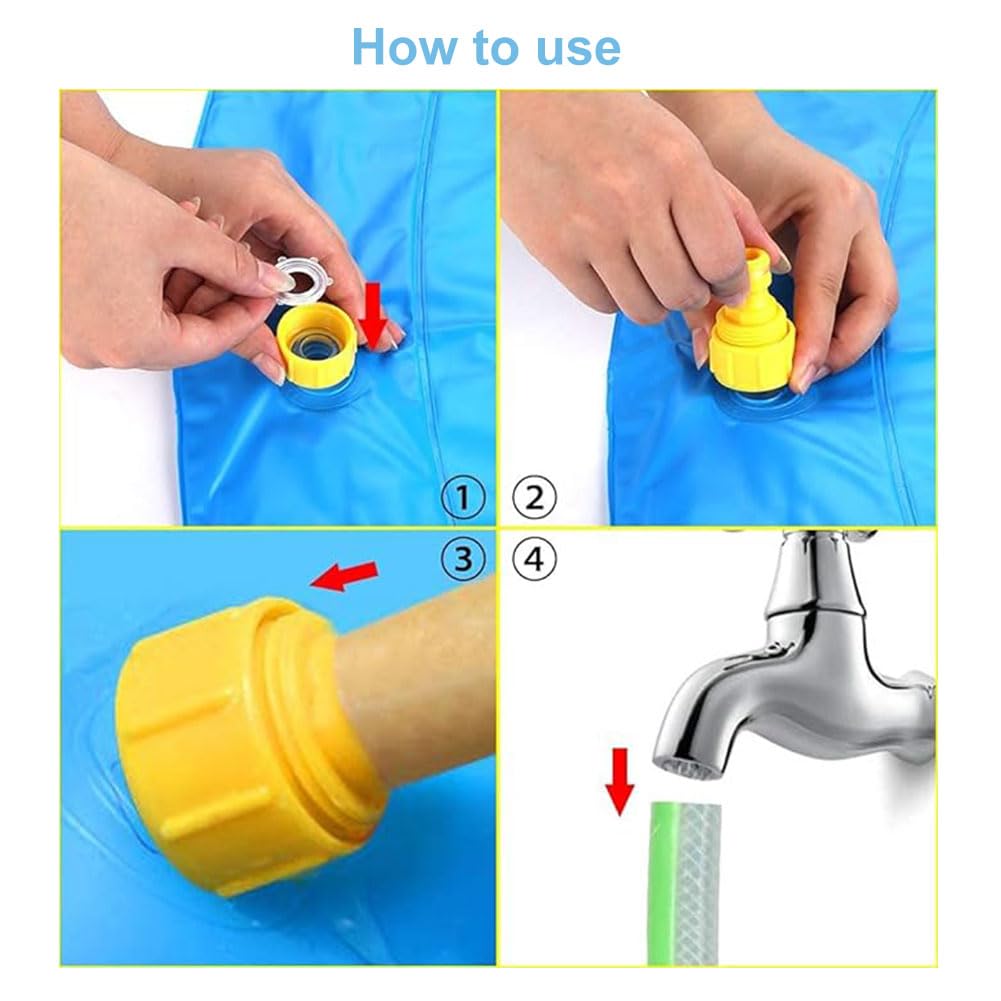 How to use

①

②

③

④