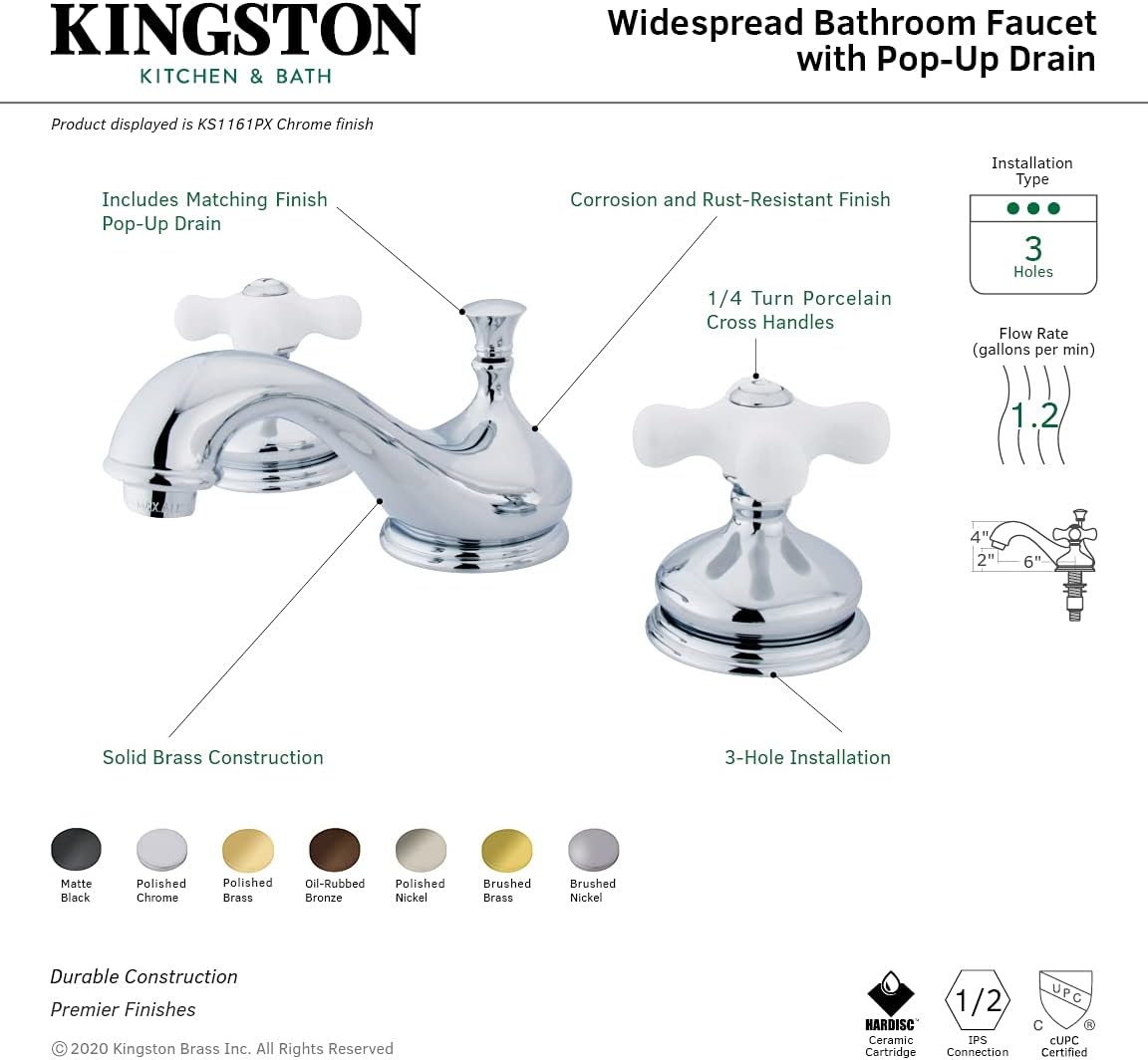 KINGSTON
KITCHEN & BATH

Widespread Bathroom Faucet with Pop-Up Drain

Product displayed is KS1161PX Chrome finish

Includes Matching Finish Pop-Up Drain

Corrosion and Rust-Resistant Finish

1/4 Turn Porcelain Cross Handles

Solid Brass Construction

3-Hole Installation

Installation Type
3
Holes

Flow Rate (gallons per min)
1.2

4"
2"
6"

Matte Black
Polished Chrome
Polished Brass
Oil-Rubbed Bronze
Polished Nickel
Brushed Brass
Brushed Nickel

Durable Construction
Premier Finishes
© 2020 Kingston Brass Inc. All Rights Reserved

HARDISC
Ceramic Cartridge

1/2
IPS Connection

UPC
C ®
cUPC Certified