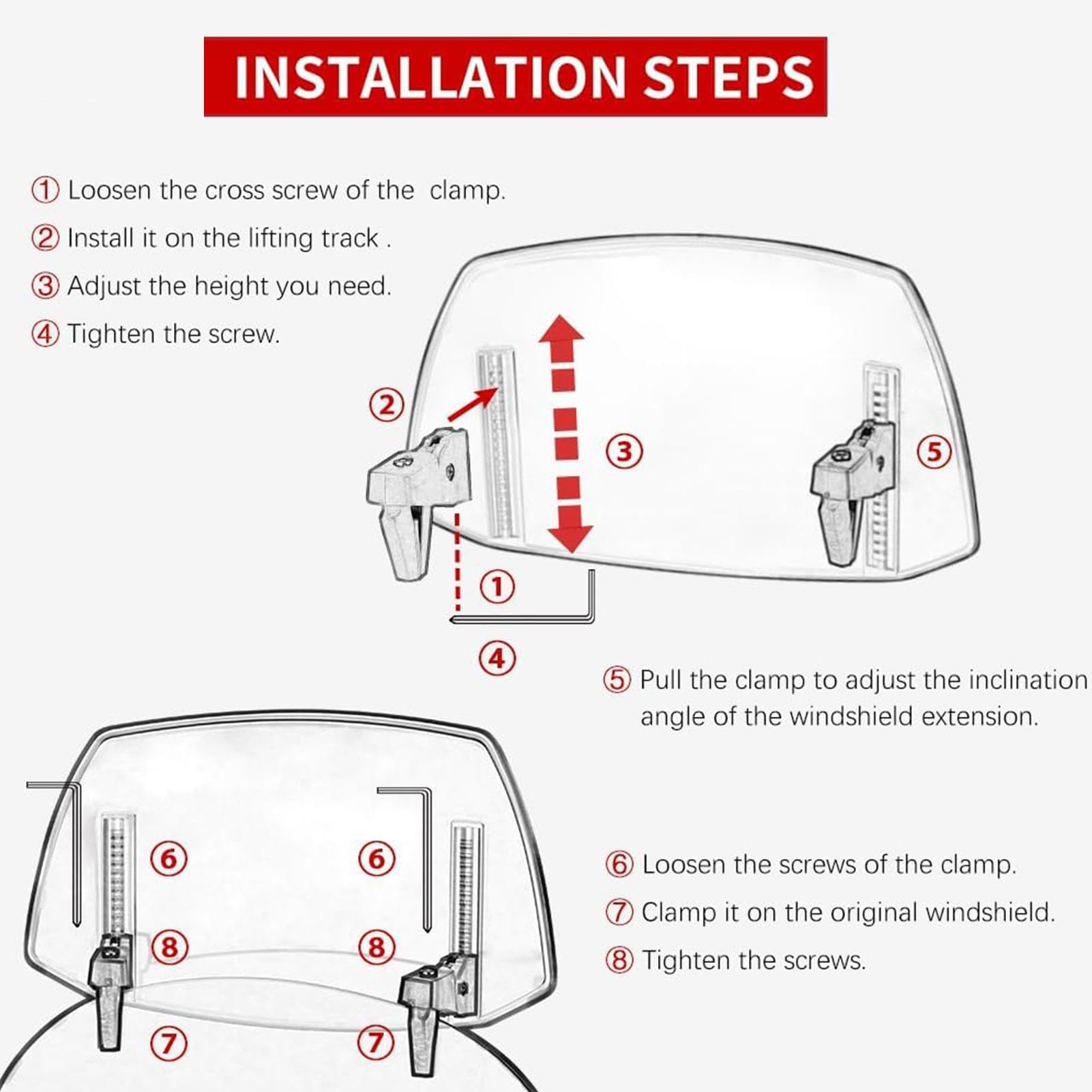 INSTALLATION STEPS

① Loosen the cross screw of the clamp.

② Install it on the lifting track .

③ Adjust the height you need.

④ Tighten the screw.

②

③

⑤

①

④

⑤ Pull the clamp to adjust the inclination angle of the windshield extension.

⑥

⑥

⑧

⑧

⑦

⑦

⑥ Loosen the screws of the clamp.

⑦ Clamp it on the original windshield.

⑧ Tighten the screws.