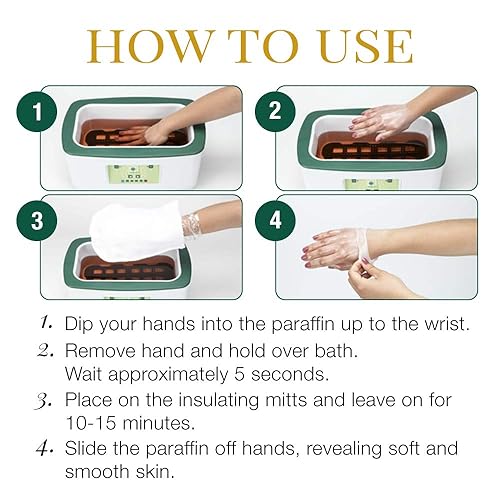 HOW TO USE

1

2

3

4

1. Dip your hands into the paraffin up to the wrist.

2. Remove hand and hold over bath. Wait approximately 5 seconds.

3. Place on the insulating mitts and leave on for 10-15 minutes.

4. Slide the paraffin off hands, revealing soft and smooth skin.