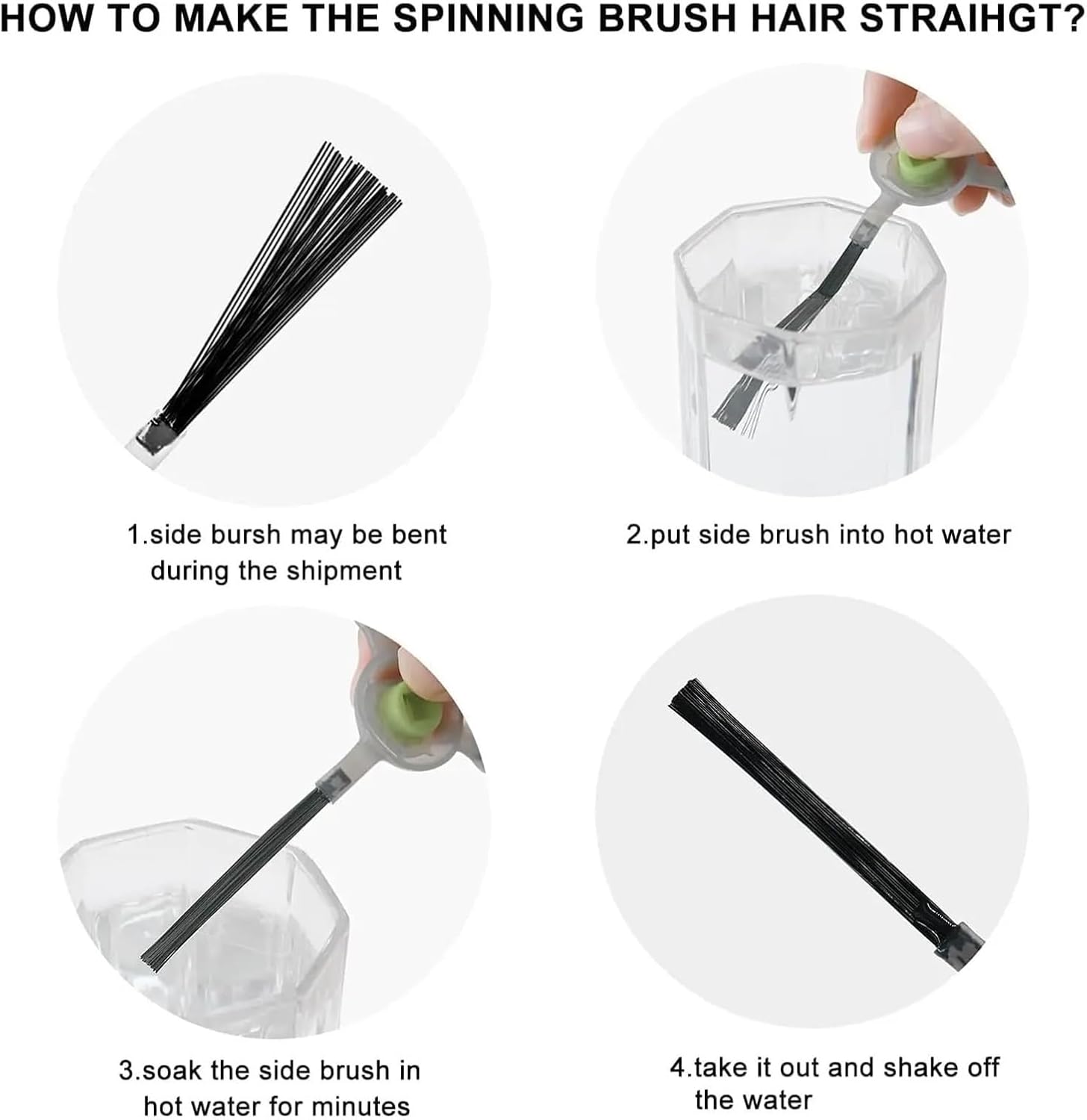 HOW TO MAKE THE SPINNING BRUSH HAIR STRAIHGT?

1.side bursh may be bent during the shipment

2.put side brush into hot water

3.soak the side brush in hot water for minutes

4.take it out and shake off the water