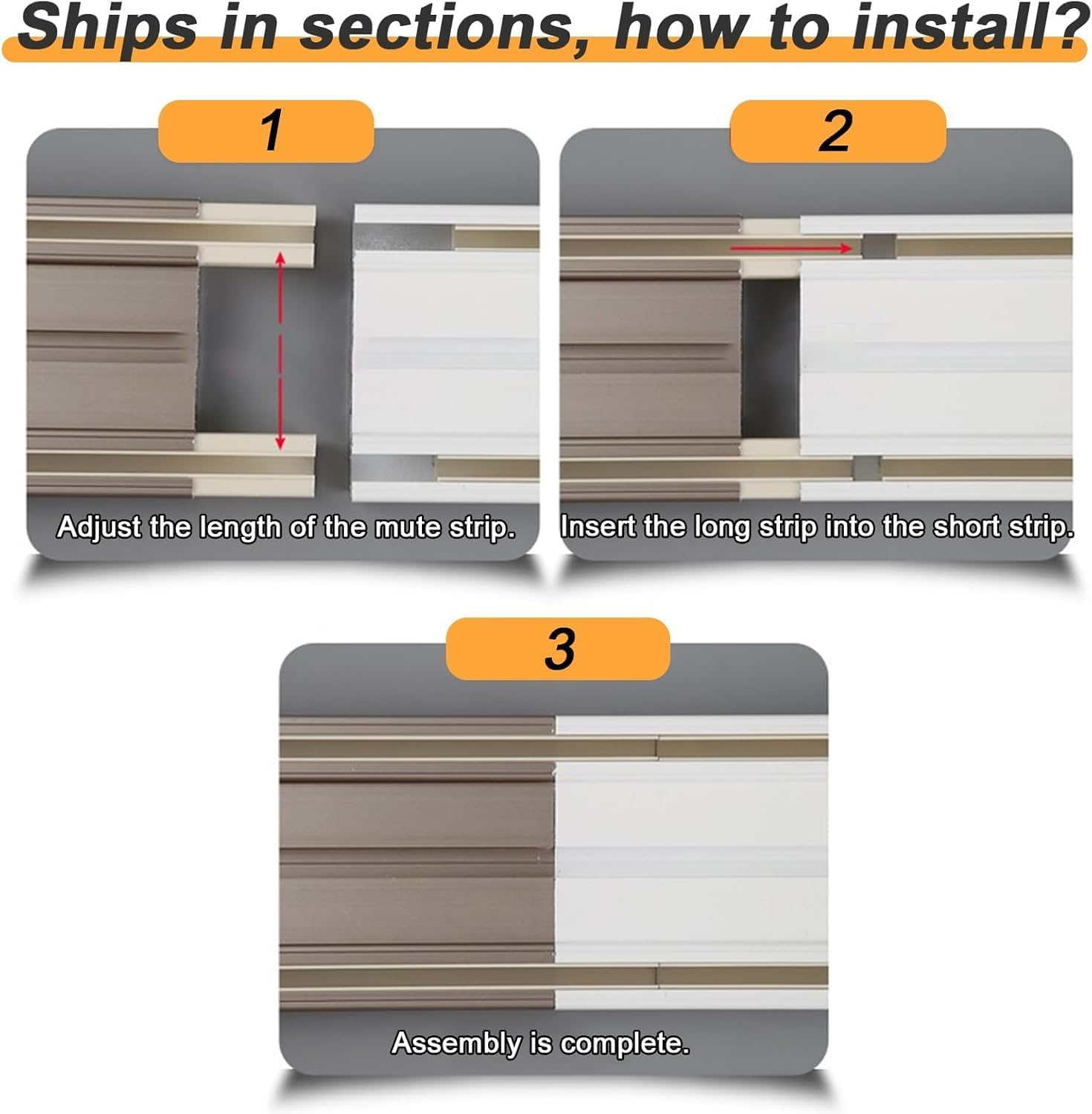 Ships in sections, how to install?

1

Adjust the length of the mute strip.

2

Insert the long strip into the short strip.

3

Assembly is complete.