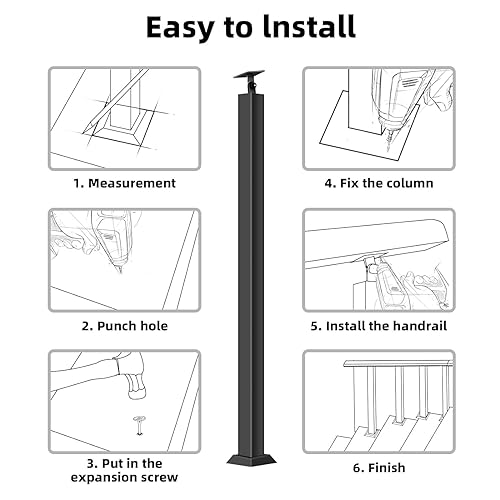 Easy to lnstall

1. Measurement

2. Punch hole

3. Put in the expansion screw

4. Fix the column

5. Install the handrail

6. Finish