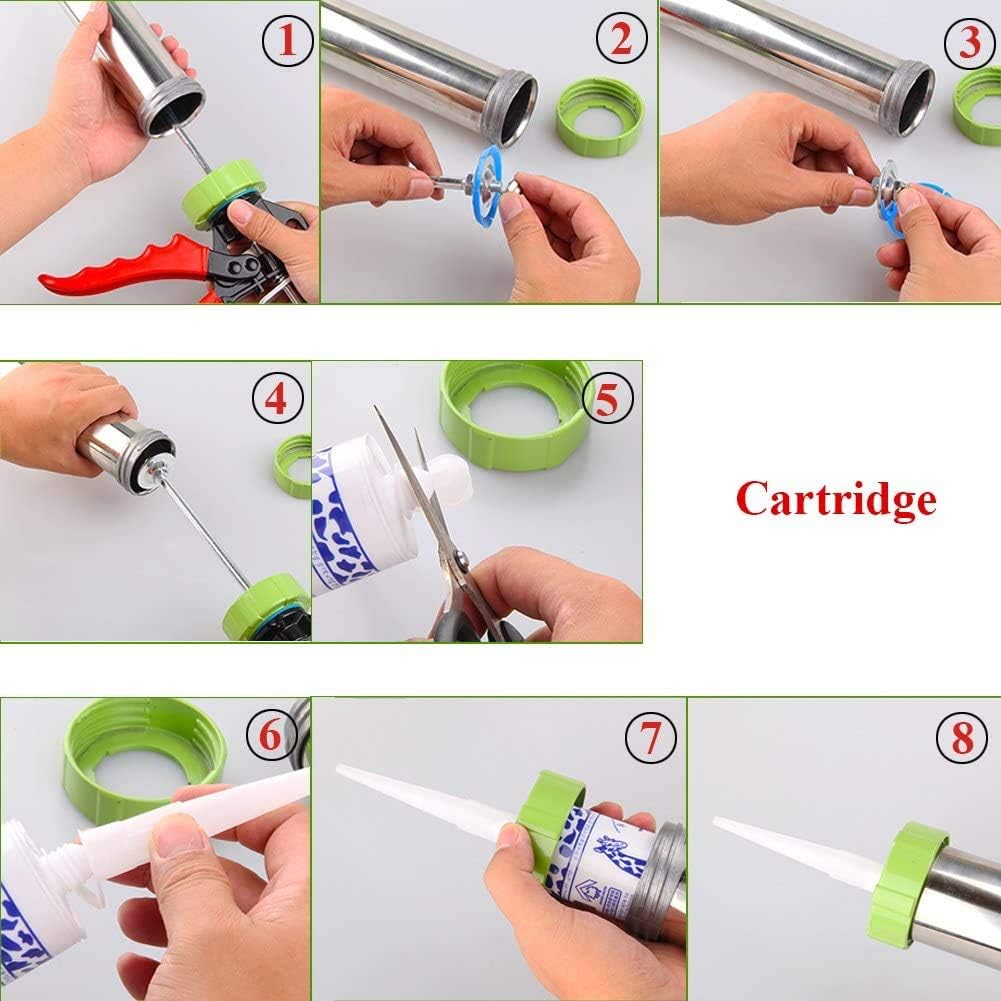 1

2

3

4

5

Cartridge

6

7

8