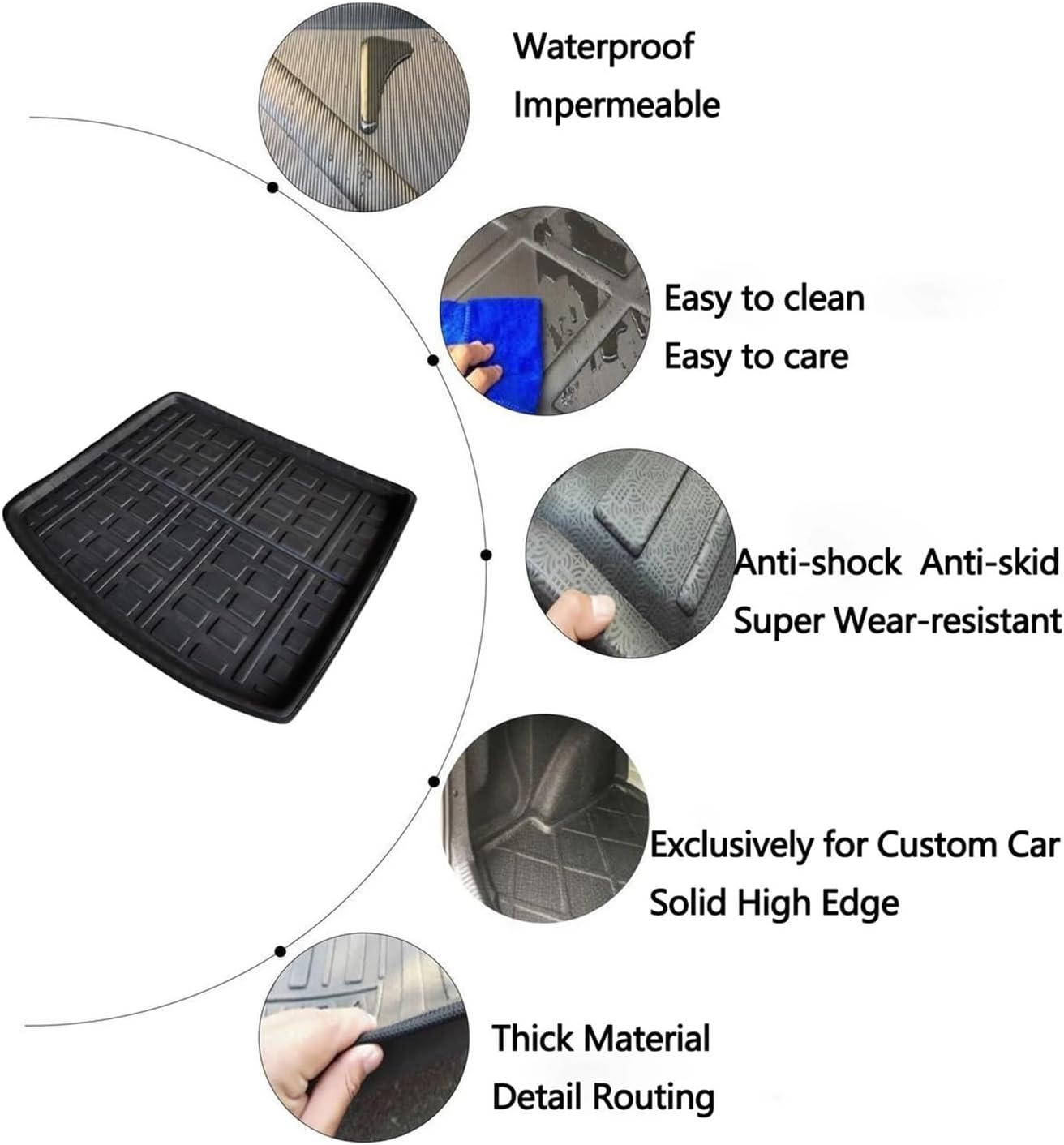 Waterproof
Impermeable

Easy to clean
Easy to care

Anti-shock Anti-skid
Super Wear-resistant

Exclusively for Custom Car
Solid High Edge

Thick Material
Detail Routing