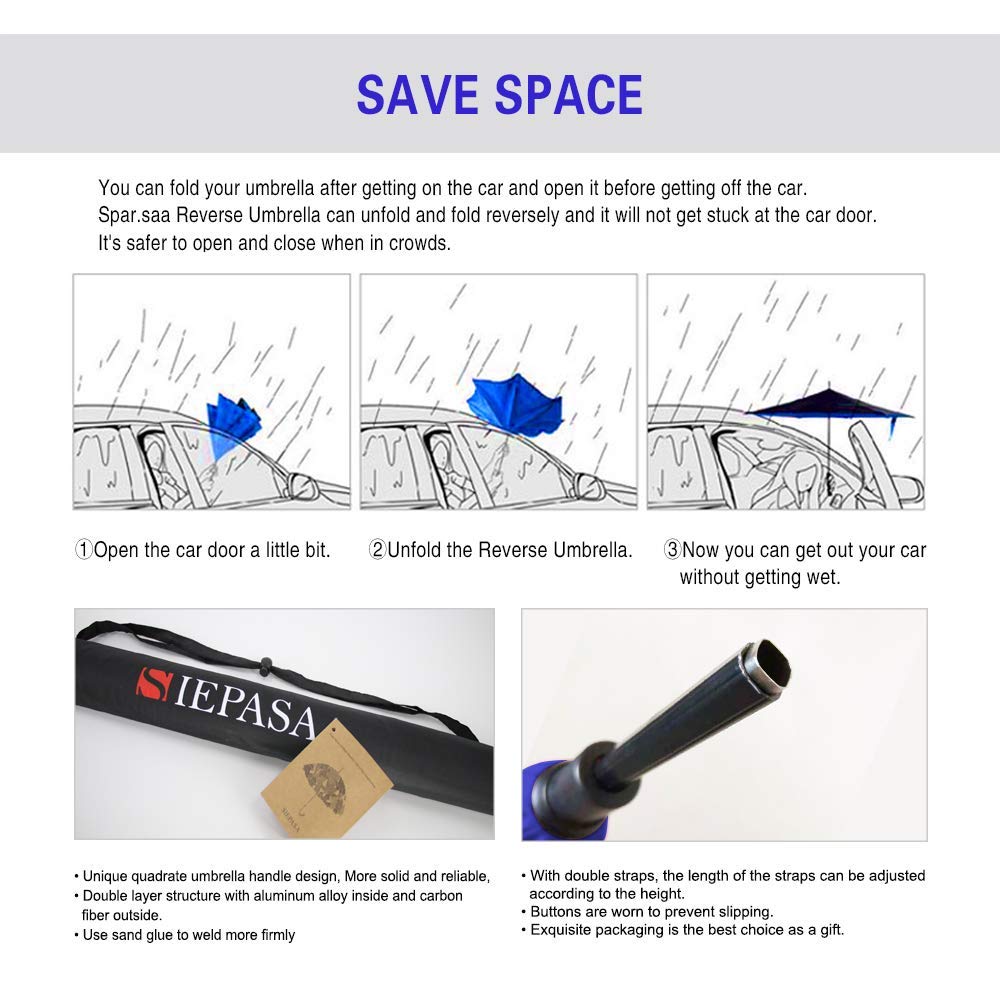 SAVE SPACE

You can fold your umbrella after getting on the car and open it before getting off the car. Spar.saa Reverse Umbrella can unfold and fold reversely and it will not get stuck at the car door. It's safer to open and close when in crowds.

①Open the car door a little bit.

②Unfold the Reverse Umbrella.

③Now you can get out your car without getting wet.

SIEPASA

SIEPASA

• Unique quadrate umbrella handle design, More solid and reliable,
• Double layer structure with aluminum alloy inside and carbon fiber outside.
• Use sand glue to weld more firmly

• With double straps, the length of the straps can be adjusted according to the height.
• Buttons are worn to prevent slipping.
• Exquisite packaging is the best choice as a gift.