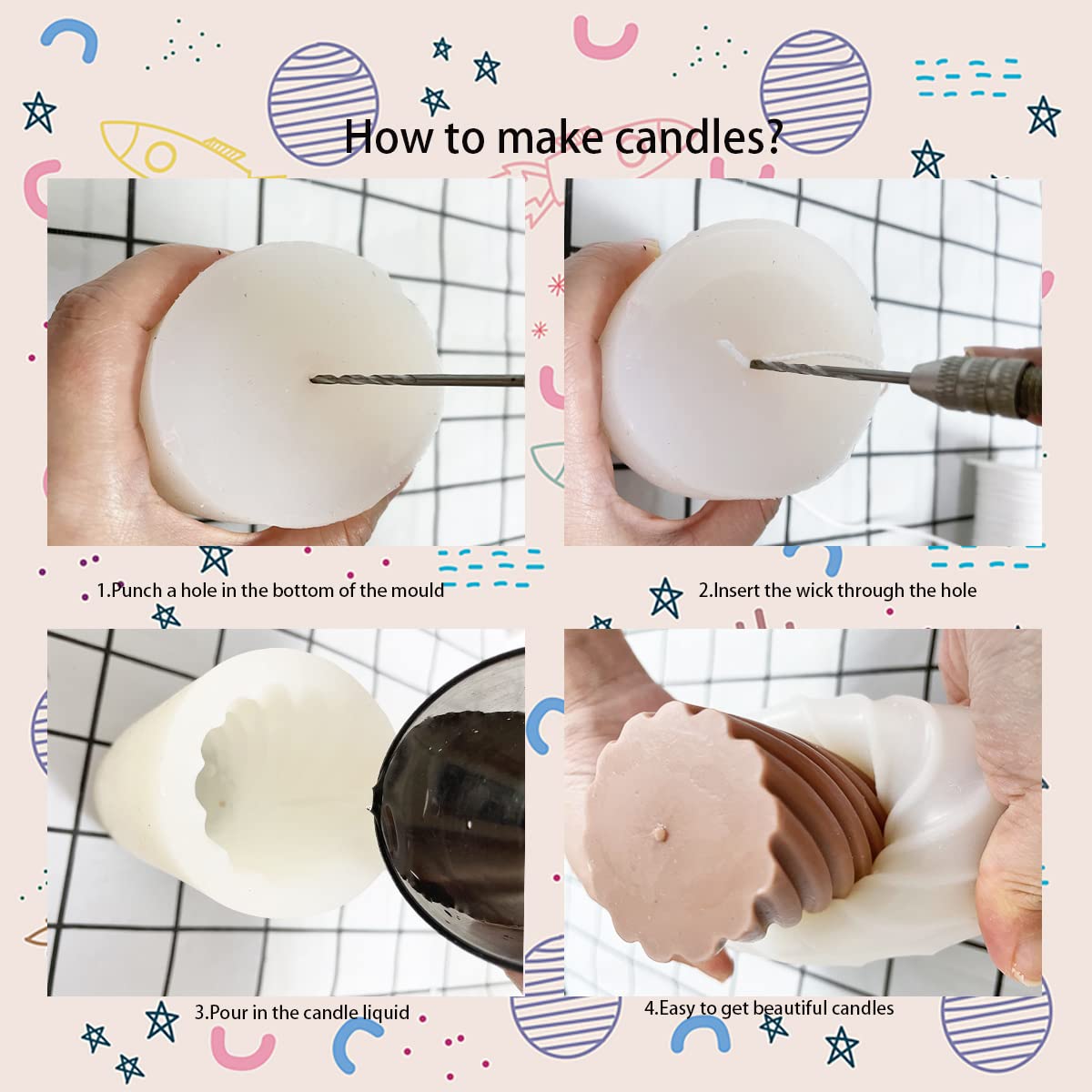 How to make candles?

1.Punch a hole in the bottom of the mould

2.Insert the wick through the hole

3.Pour in the candle liquid

4.Easy to get beautiful candles