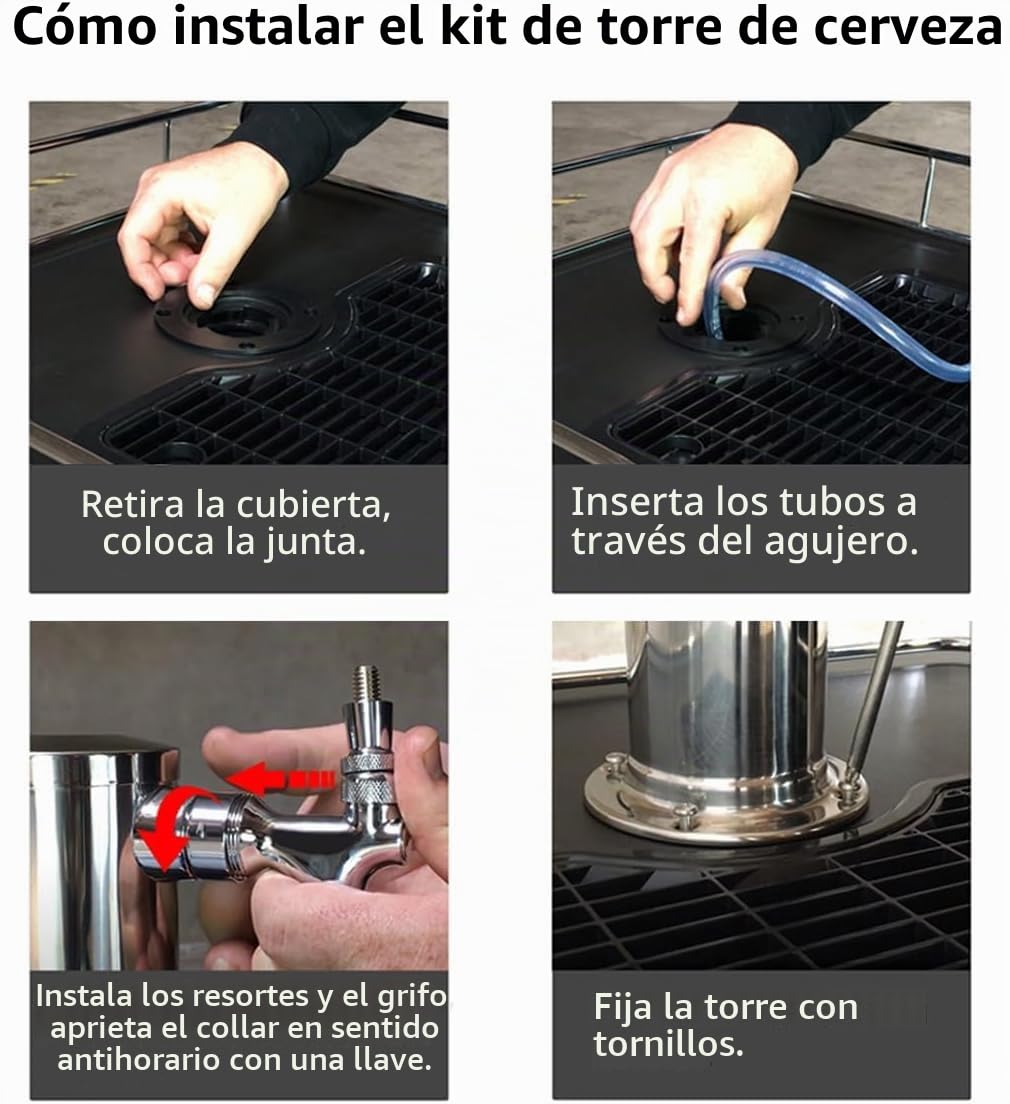 Cómo instalar el kit de torre de cerveza

Retira la cubierta, coloca la junta.

Inserta los tubos a través del agujero.

Instala los resortes y el grifo, aprieta el collar en sentido antihorario con una llave.

Fija la torre con tornillos.