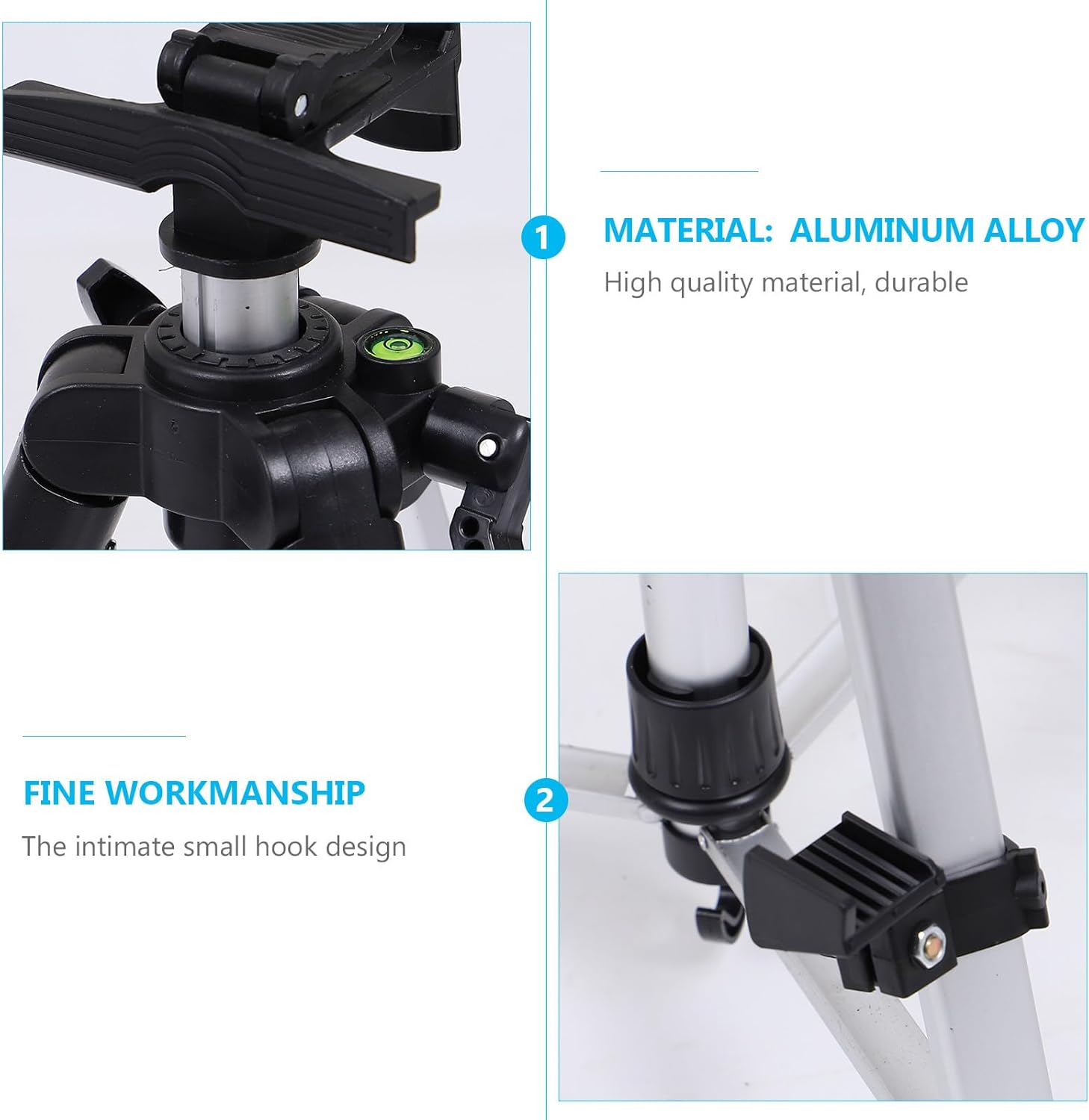 1

MATERIAL: ALUMINUM ALLOY

High quality material, durable

FINE WORKMANSHIP

The intimate small hook design

2