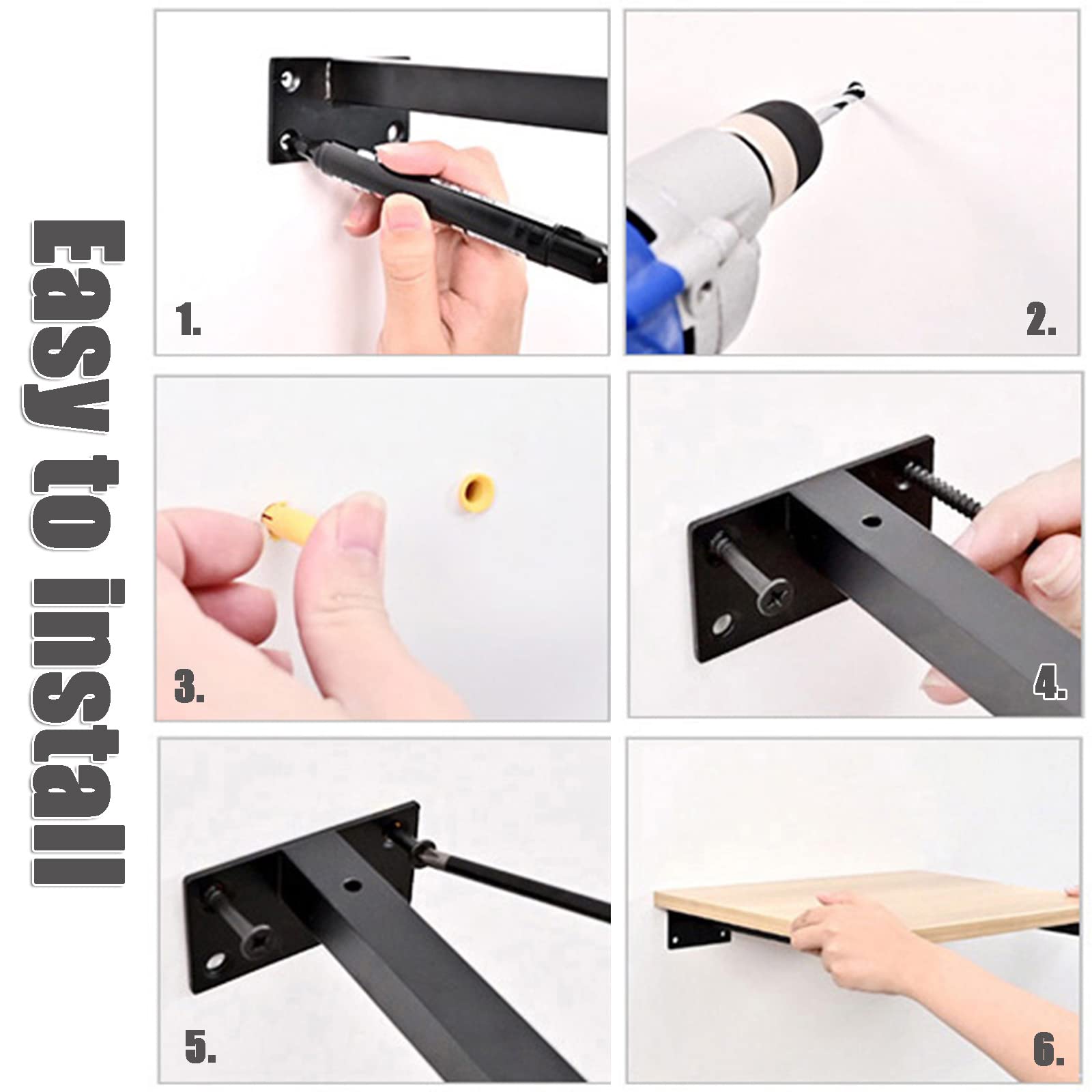 Easy to install

1.

2.

3.

4.

5.

6.