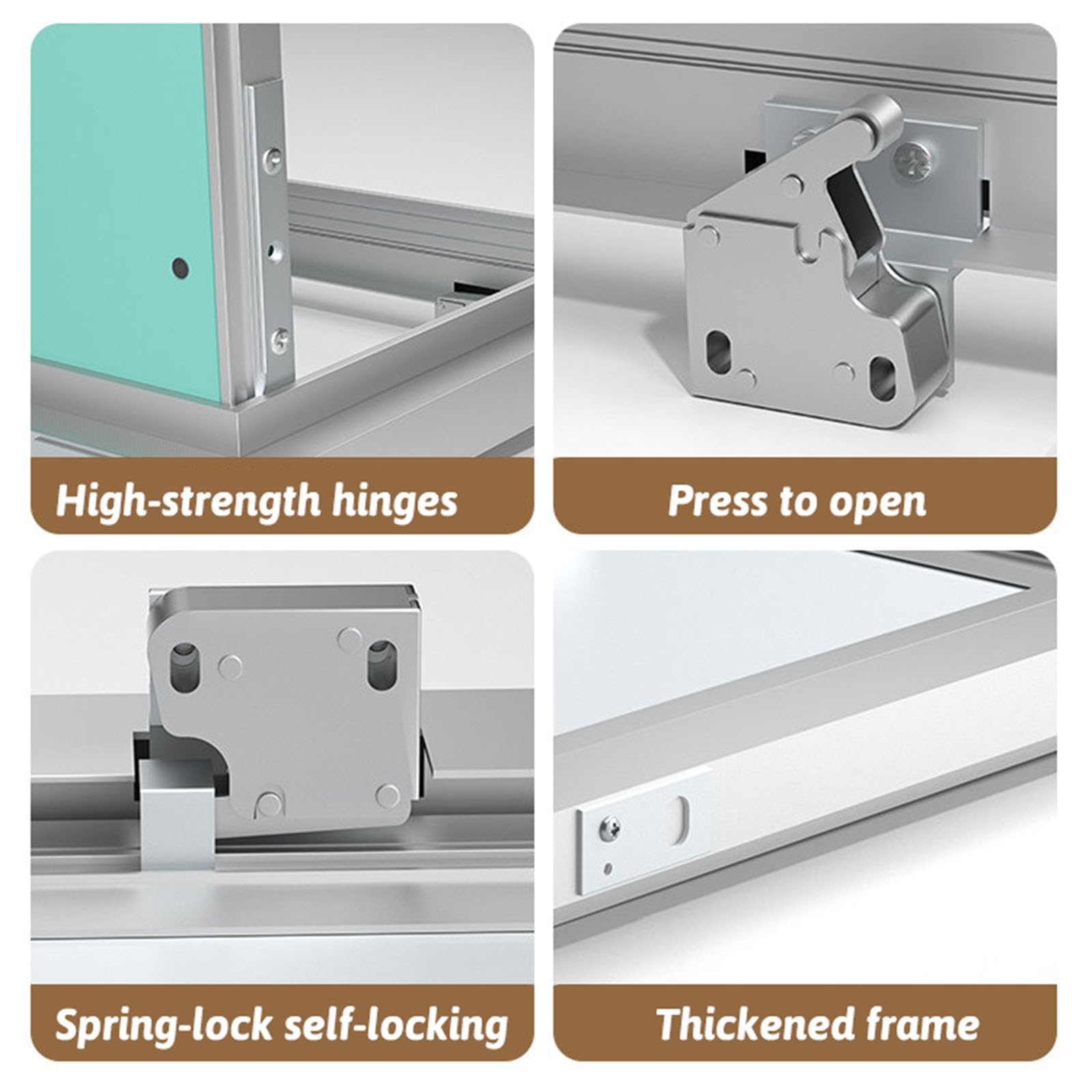 High-strength hinges

Press to open

Spring-lock self-locking

Thickened frame