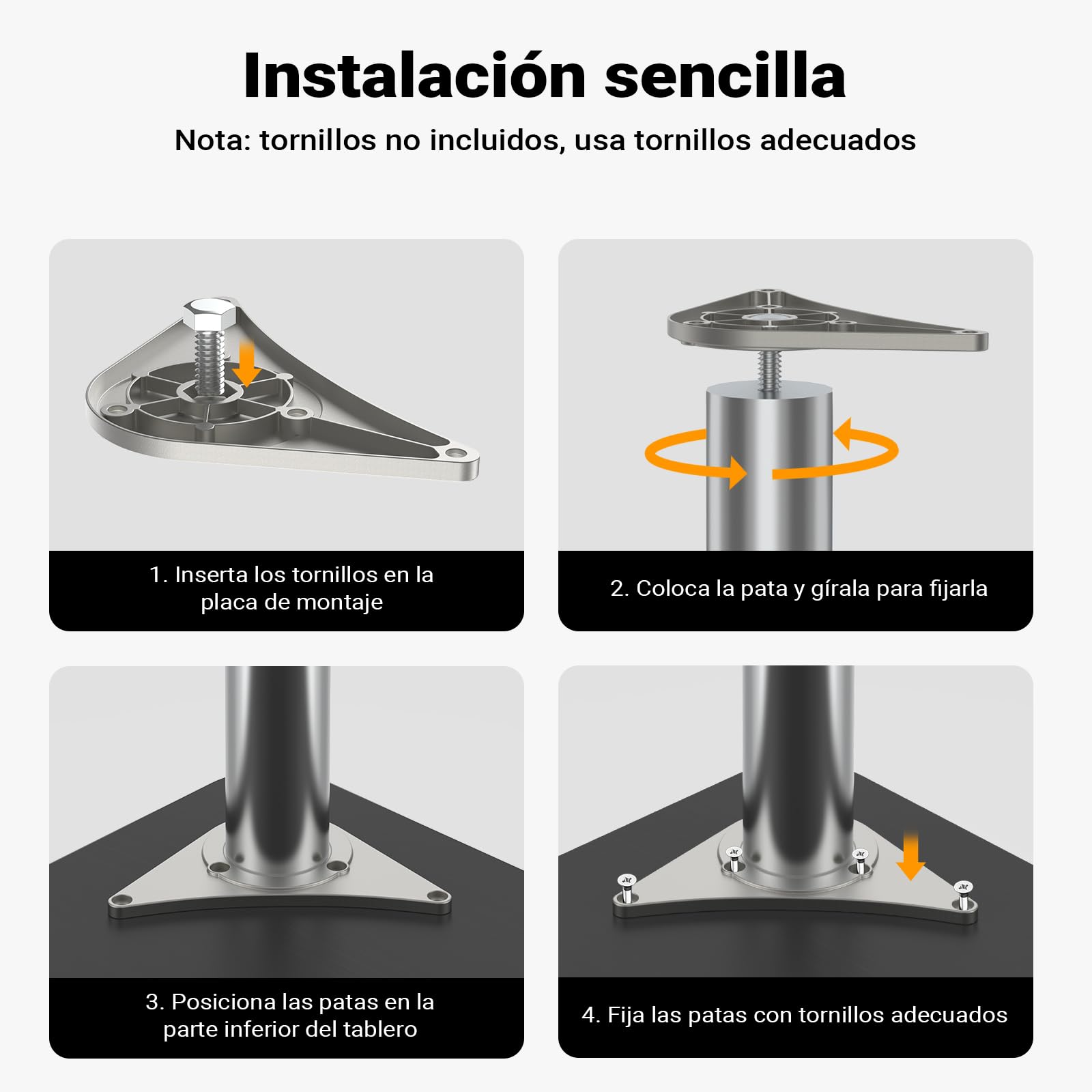 Instalación sencilla

Nota: tornillos no incluidos, usa tornillos adecuados

1. Inserta los tornillos en la placa de montaje

2. Coloca la pata y gírala para fijarla

3. Posiciona las patas en la parte inferior del tablero

4. Fija las patas con tornillos adecuados