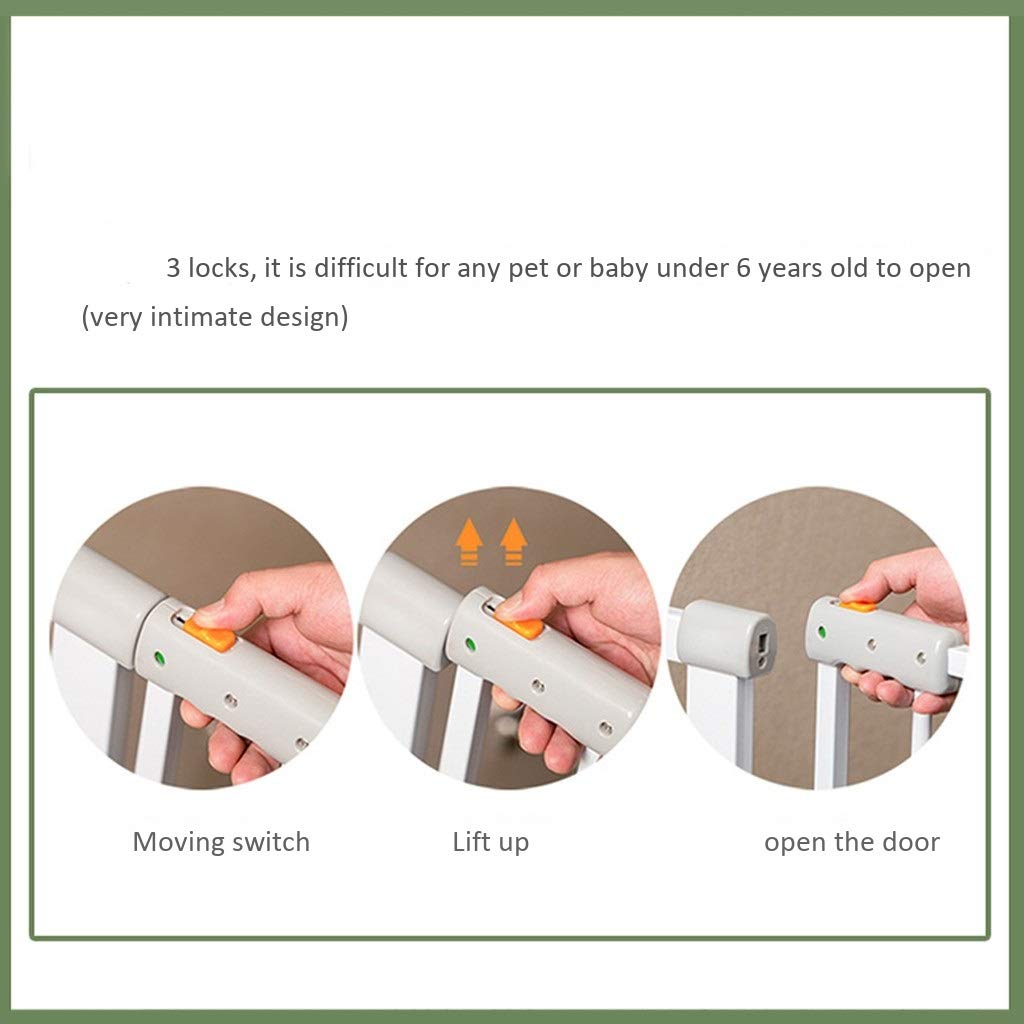 3 locks, it is difficult for any pet or baby under 6 years old to open (very intimate design)

Moving switch

Lift up

open the door