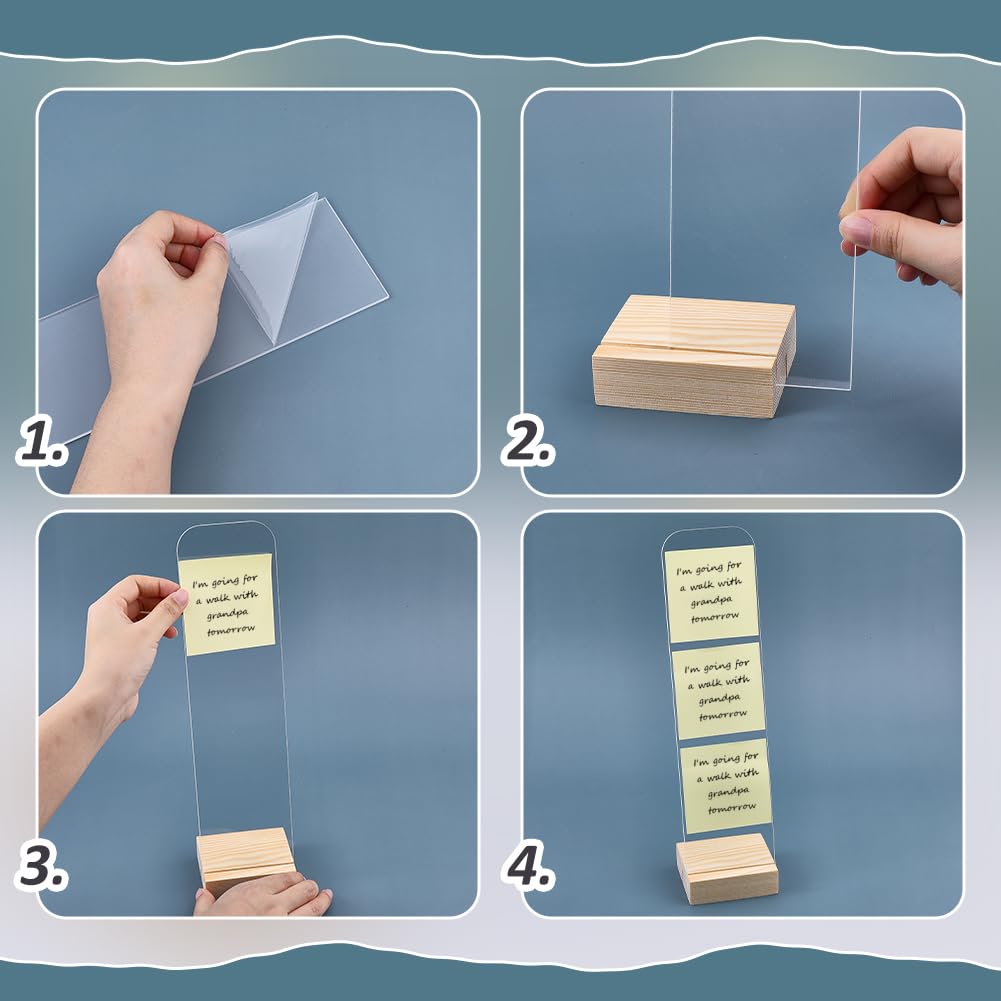 1.

2.

I'm going for a walk with grandpa tomorrow

3.

I'm going for a walk with grandpa tomorrow

I'm going for a walk with grandpa tomorrow

I'm going for a walk with grandpa tomorrow

4.