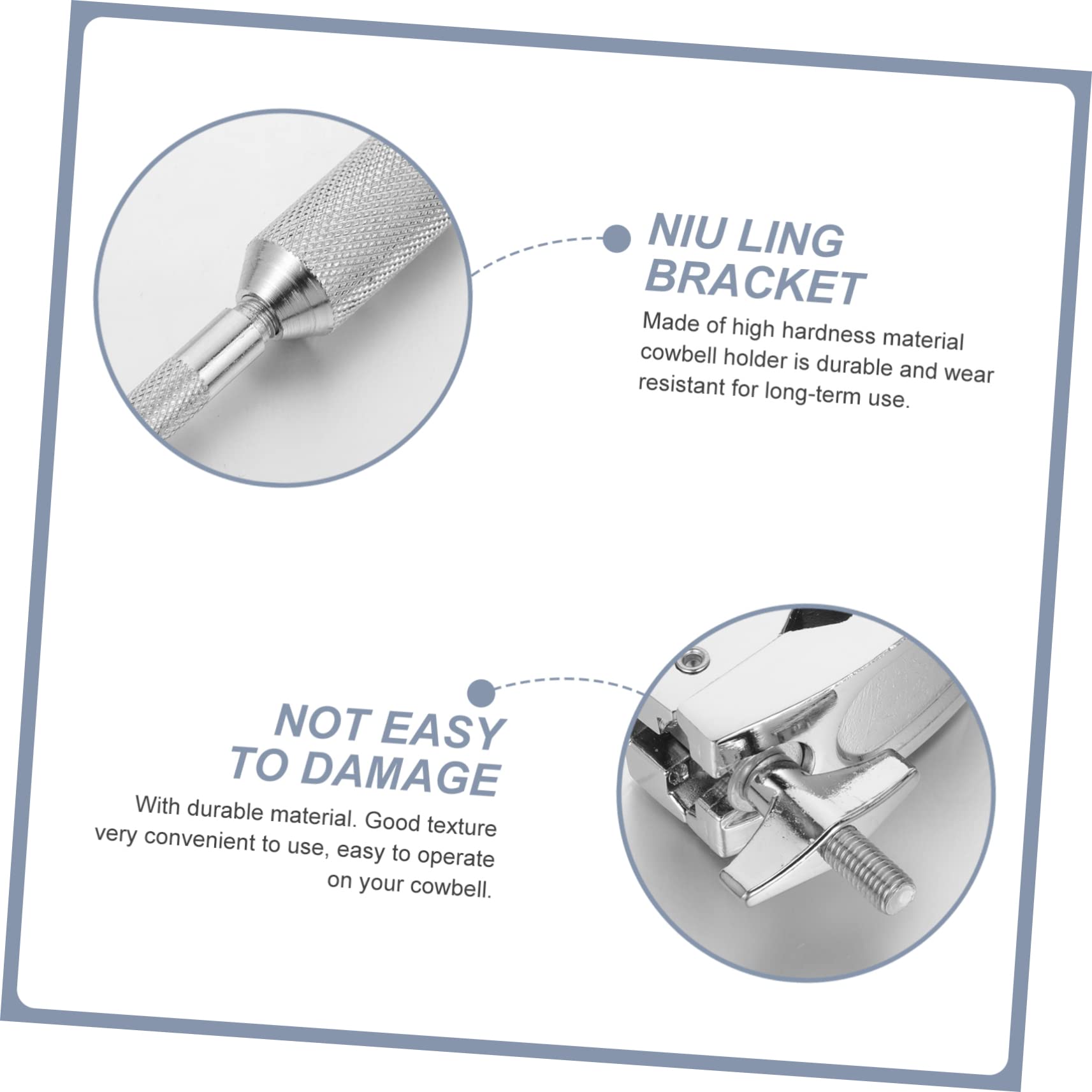 NIU LING BRACKET

Made of high hardness material cowbell holder is durable and wear resistant for long-term use.

NOT EASY TO DAMAGE

With durable material. Good texture very convenient to use, easy to operate on your cowbell.