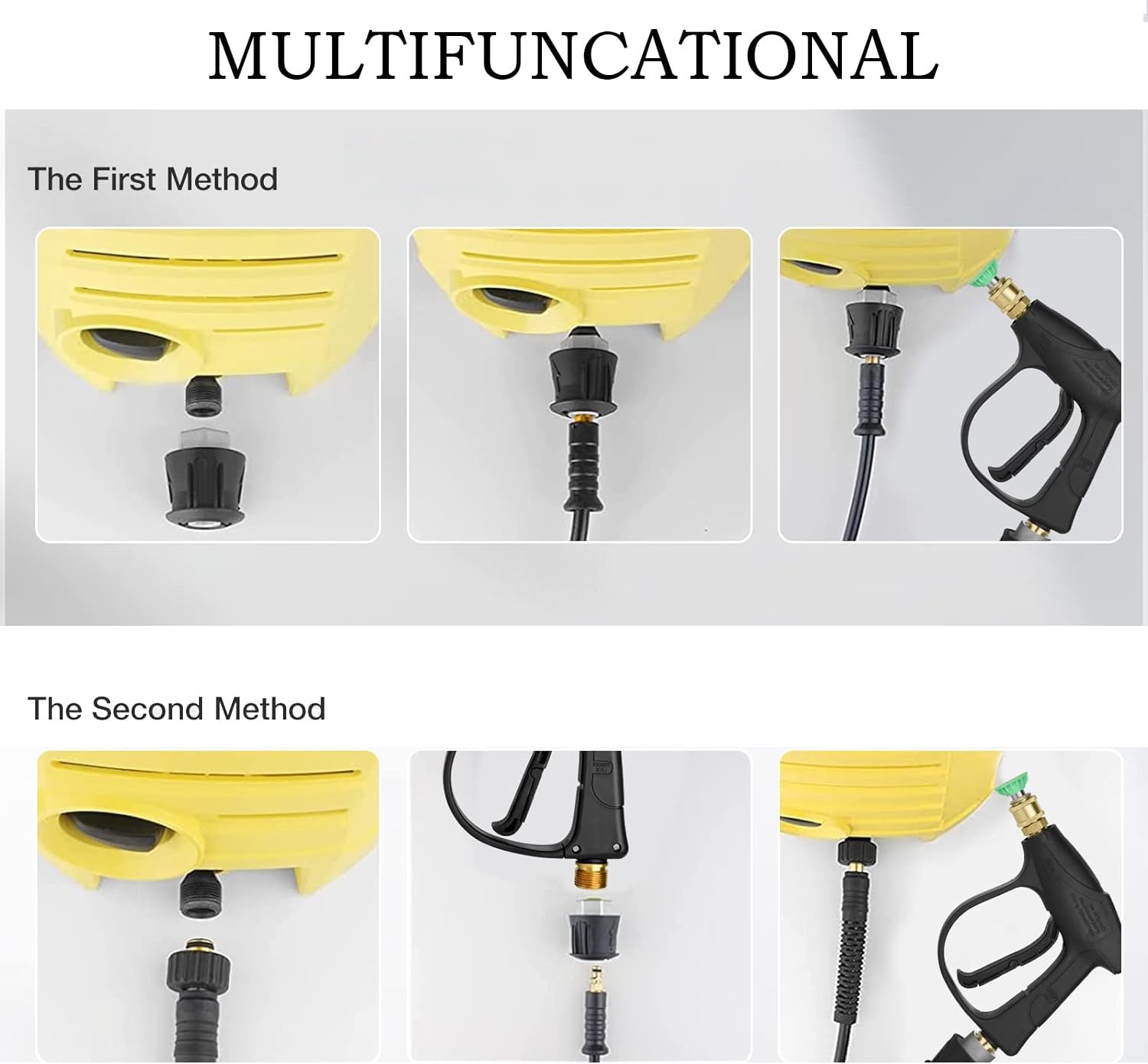 MULTIFUNCATIONAL

The First Method

The Second Method