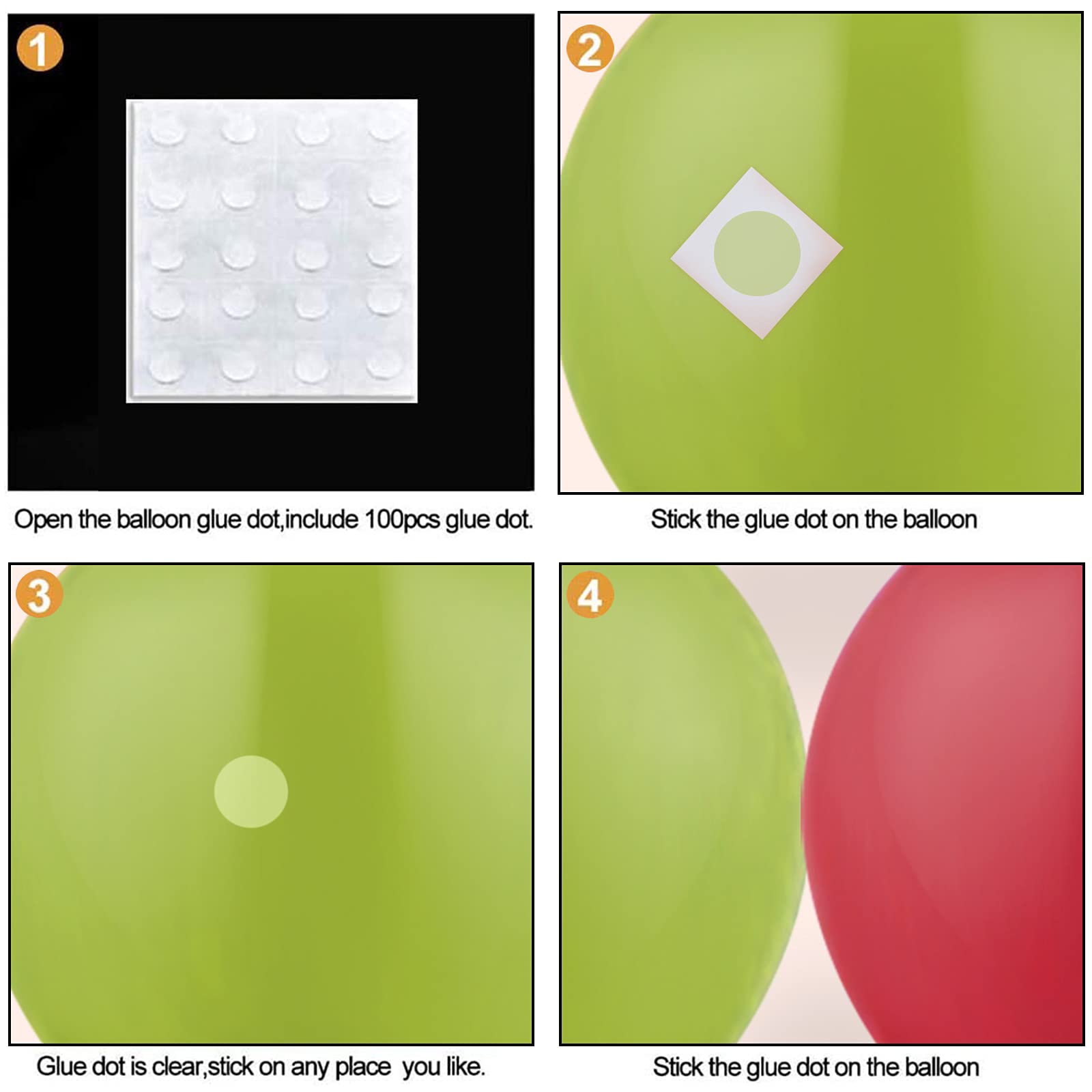 1

Open the balloon glue dot,include 100pcs glue dot.

2

Stick the glue dot on the balloon

3

Glue dot is clear,stick on any place you like.

4

Stick the glue dot on the balloon