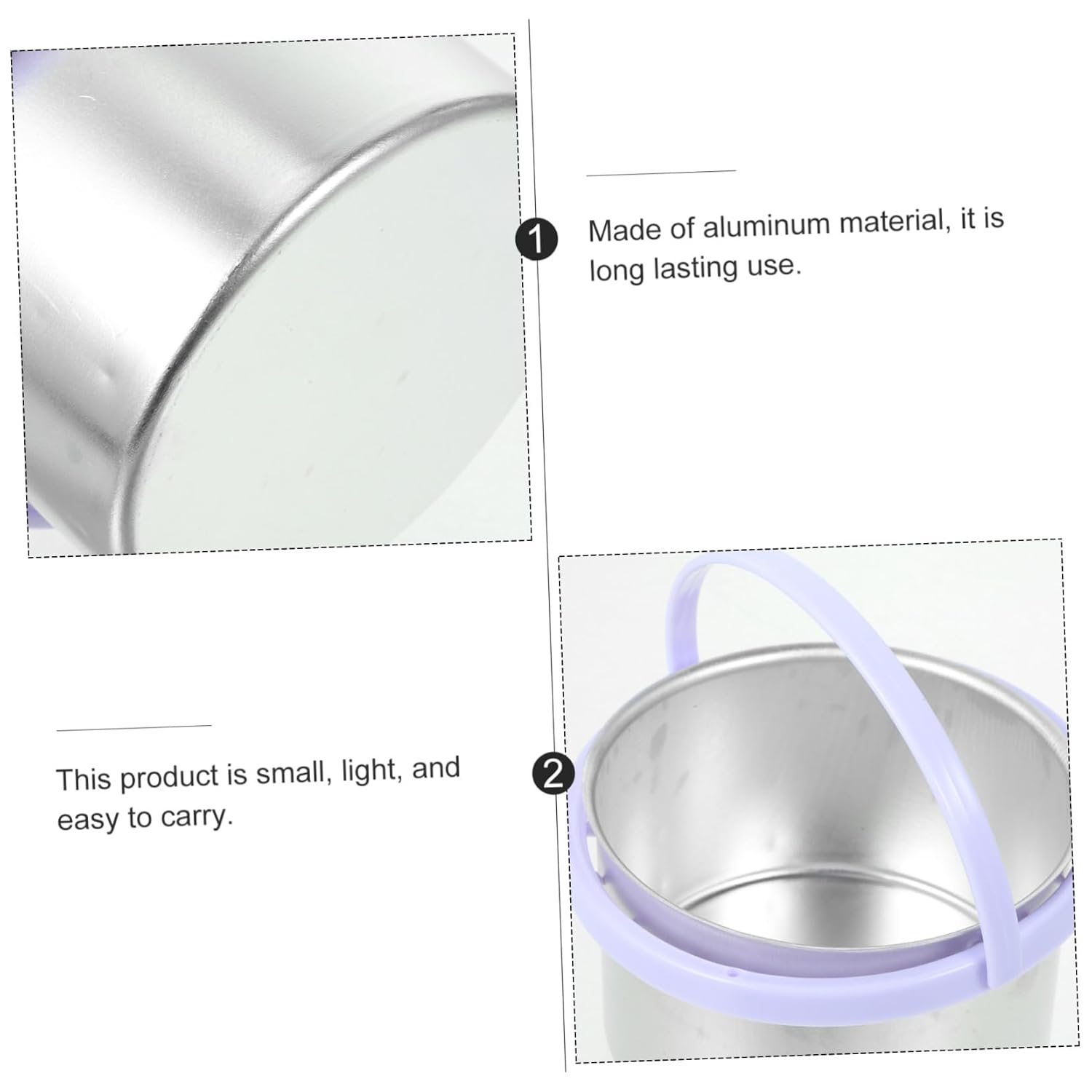 1

Made of aluminum material, it is long lasting use.

This product is small, light, and easy to carry.

2