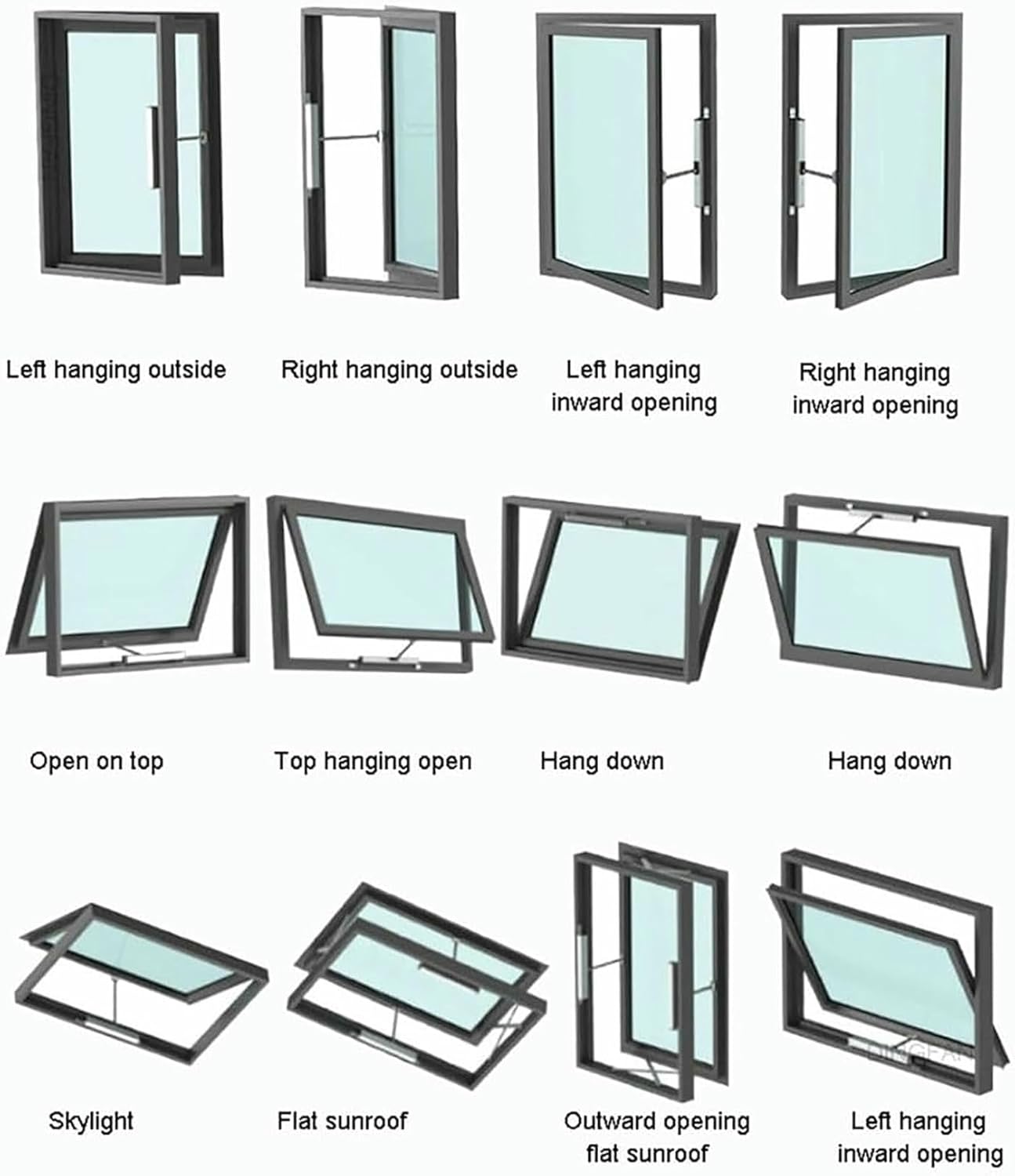 Left hanging outside

Right hanging outside

Left hanging inward opening

Right hanging inward opening

Open on top

Top hanging open

Hang down

Hang down

Skylight

Flat sunroof

Outward opening flat sunroof

Left hanging inward opening