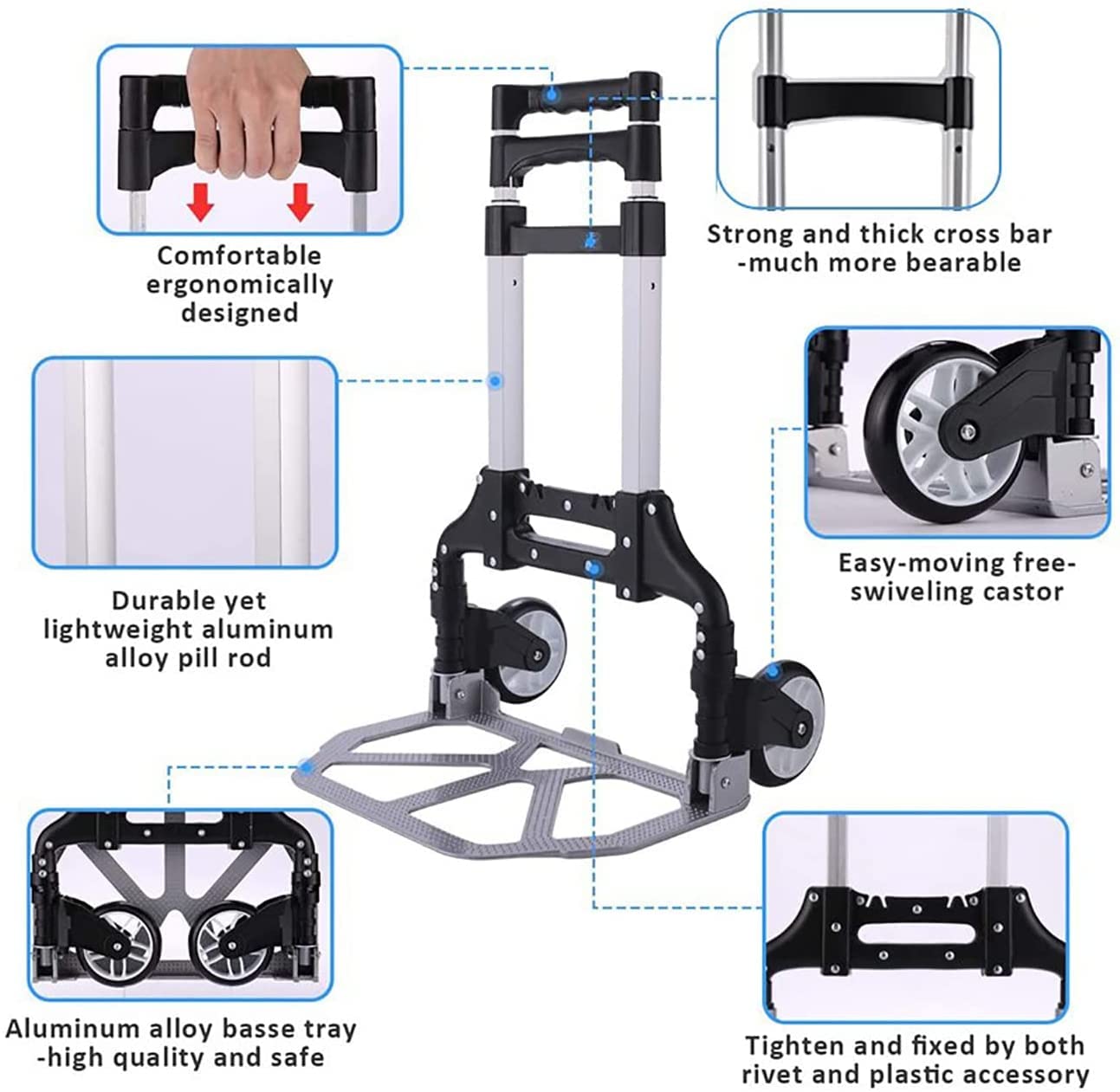 Comfortable ergonomically designed

Strong and thick cross bar -much more bearable

Durable yet lightweight aluminum alloy pill rod

Easy-moving free-swiveling castor

Aluminum alloy basse tray -high quality and safe

Tighten and fixed by both rivet and plastic accessory