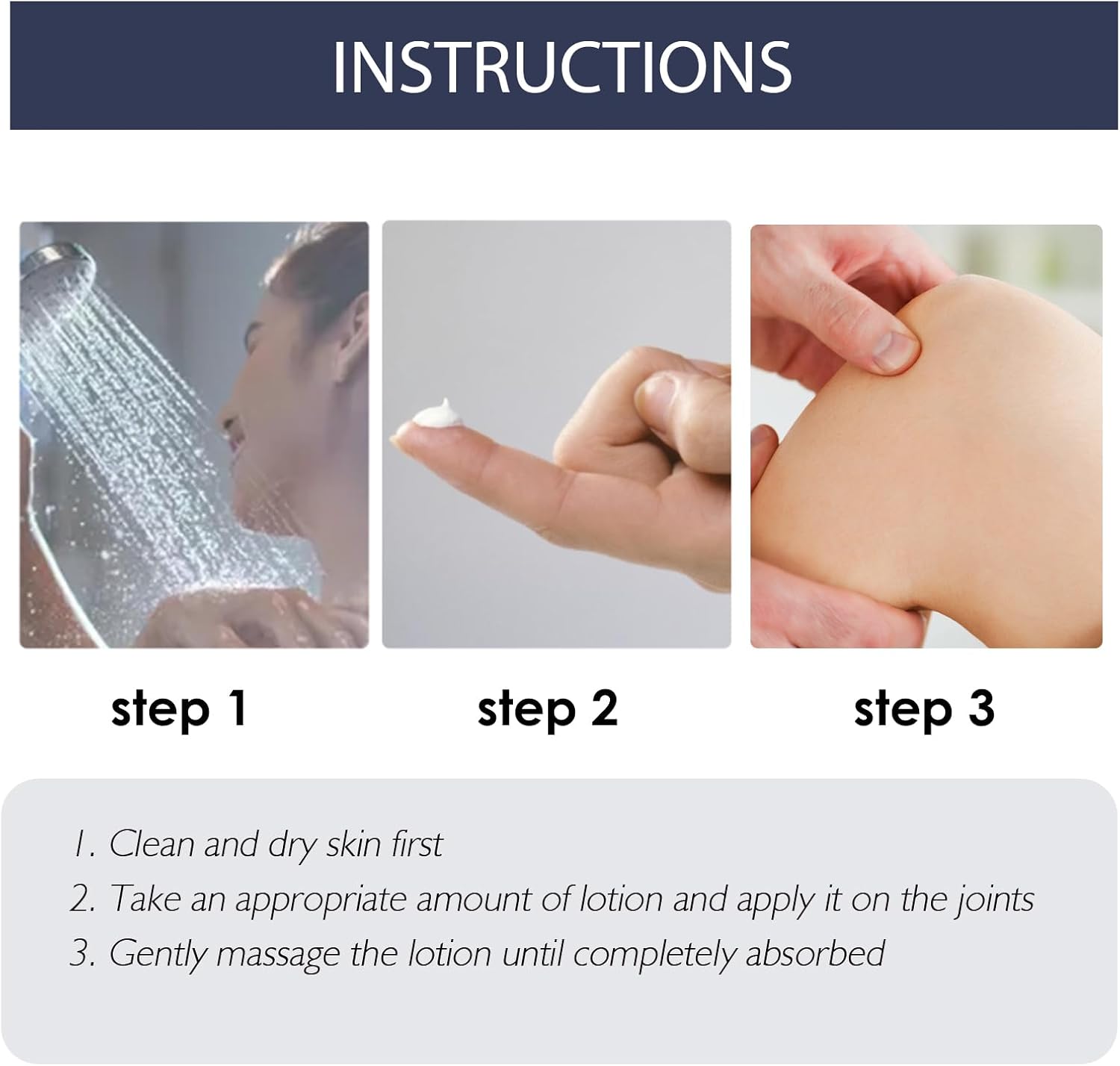 INSTRUCTIONS

step 1

step 2

step 3

1. Clean and dry skin first

2. Take an appropriate amount of lotion and apply it on the joints

3. Gently massage the lotion until completely absorbed