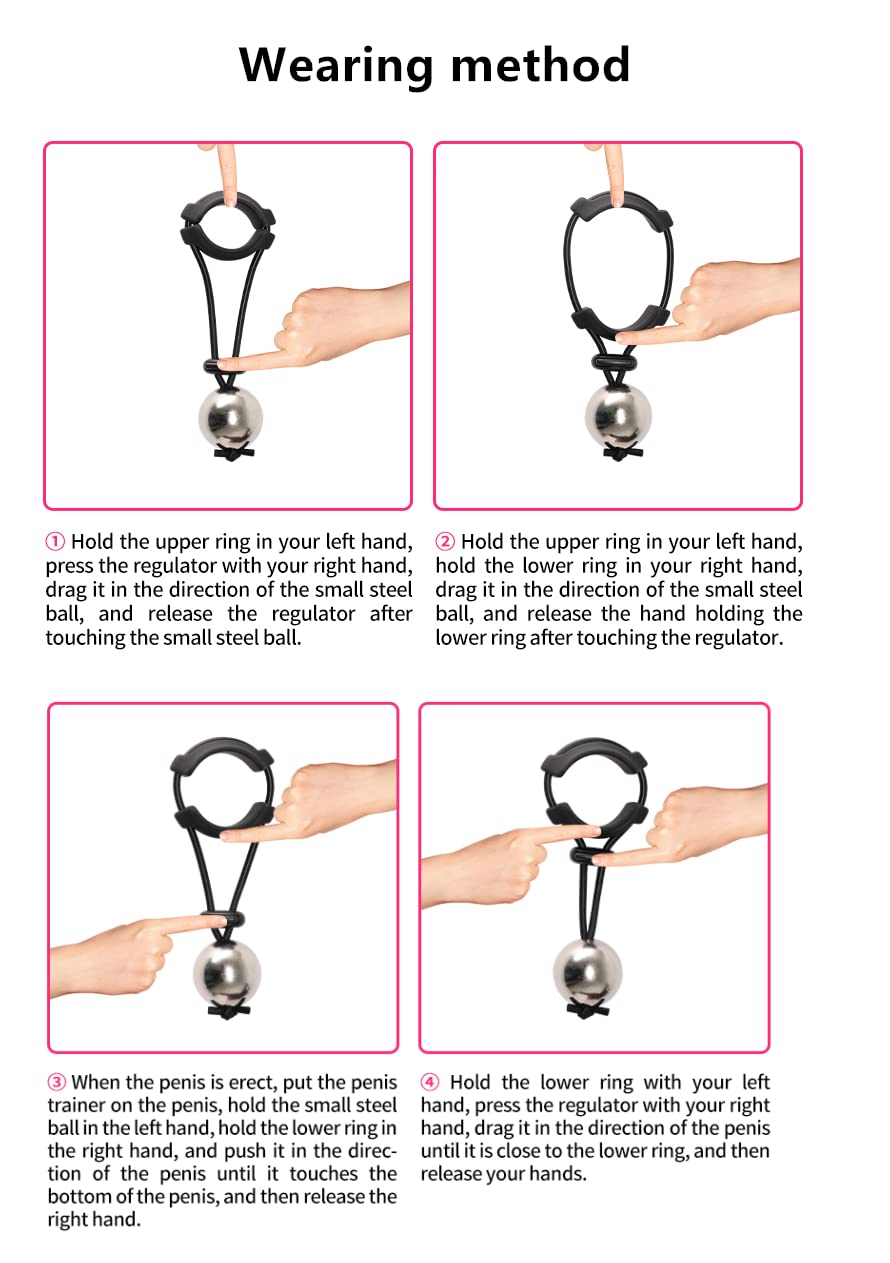 Wearing method

① Hold the upper ring in your left hand, press the regulator with your right hand, drag it in the direction of the small steel ball, and release the regulator after touching the small steel ball.

② Hold the upper ring in your left hand, hold the lower ring in your right hand, drag it in the direction of the small steel ball, and release the hand holding the lower ring after touching the regulator.

③ When the penis is erect, put the penis trainer on the penis, hold the small steel ball in the left hand, hold the lower ring in the right hand, and push it in the direction of the penis until it touches the bottom of the penis, and then release the right hand.

④ Hold the lower ring with your left hand, press the regulator with your right hand, drag it in the direction of the penis until it is close to the lower ring, and then release your hands.