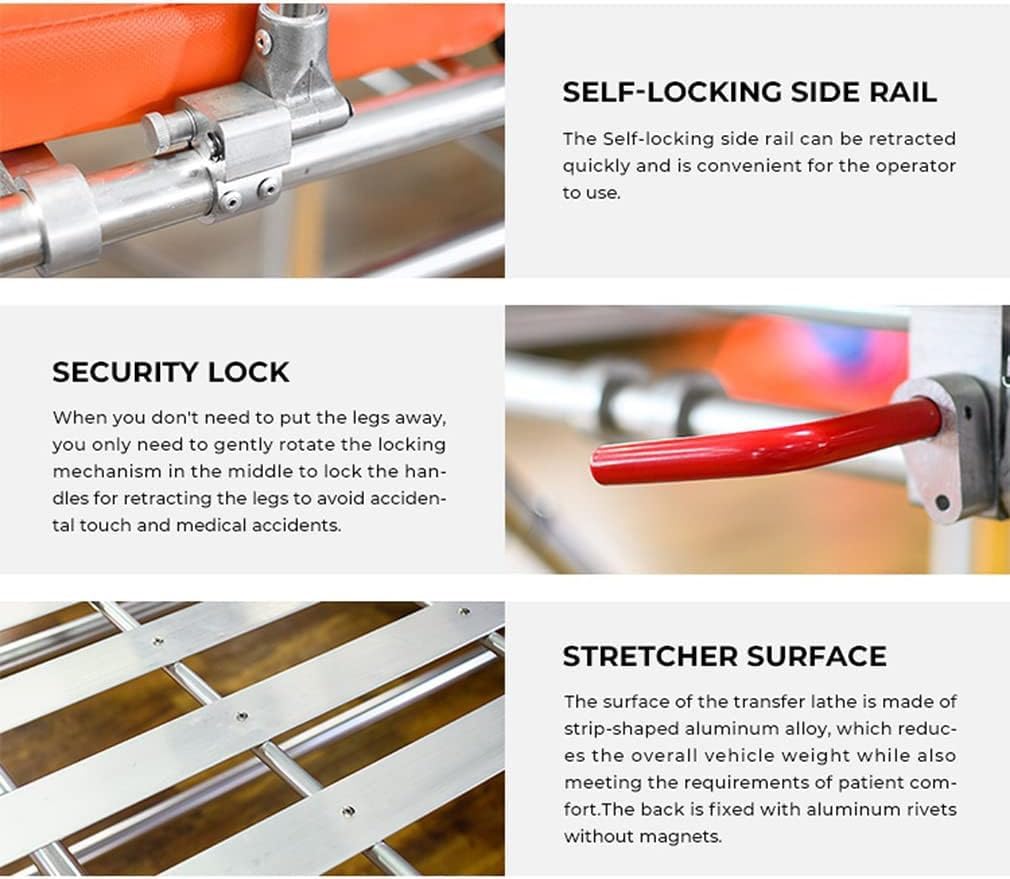 SELF-LOCKING SIDE RAIL

The Self-locking side rail can be retracted quickly and is convenient for the operator to use.

SECURITY LOCK

When you don't need to put the legs away, you only need to gently rotate the locking mechanism in the middle to lock the handles for retracting the legs to avoid accidental touch and medical accidents.

STRETCHER SURFACE

The surface of the transfer lathe is made of strip-shaped aluminum alloy, which reduces the overall vehicle weight while also meeting the requirements of patient comfort.The back is fixed with aluminum rivets without magnets.