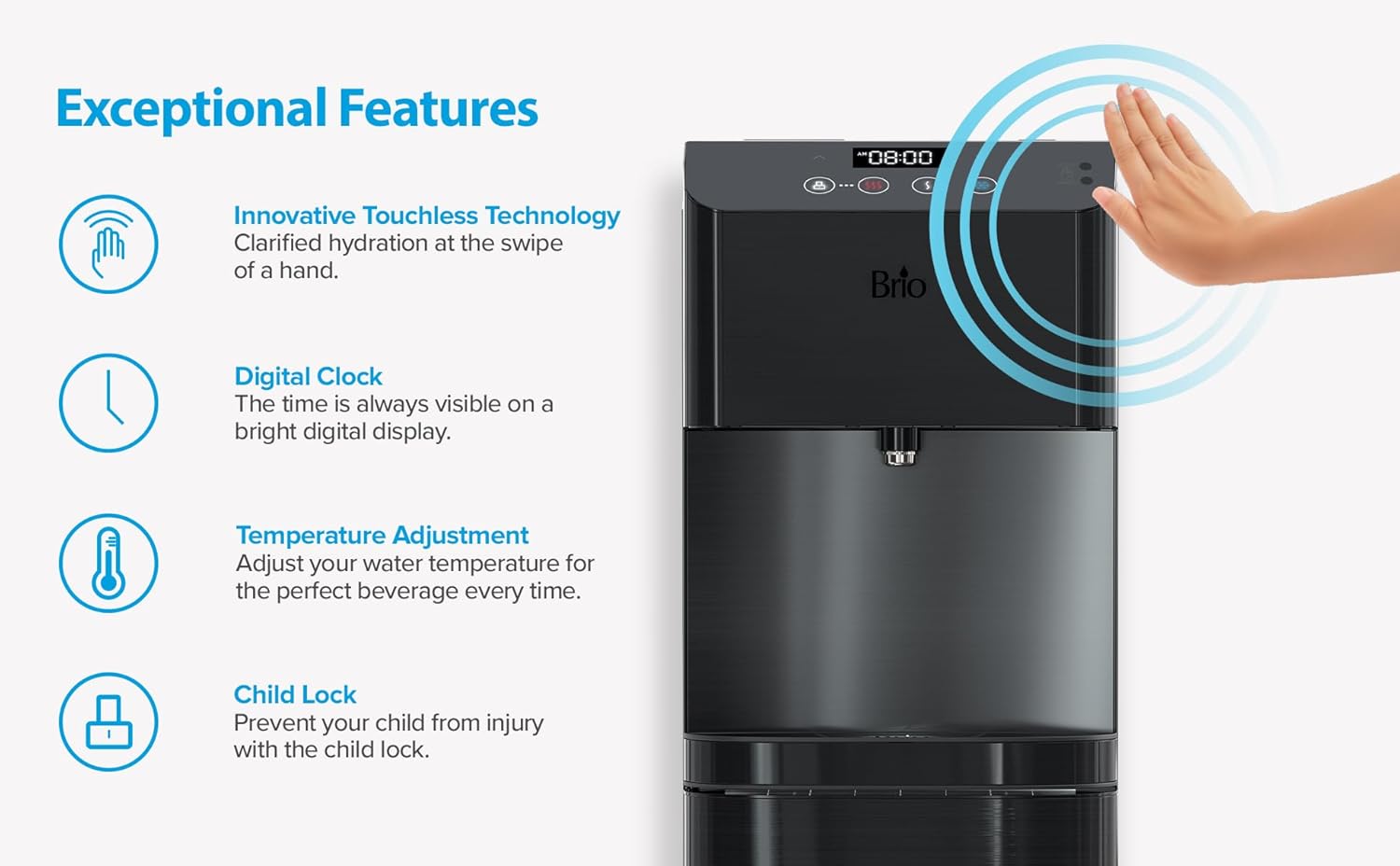 Exceptional Features

Innovative Touchless Technology
Clarified hydration at the swipe of a hand.

Digital Clock
The time is always visible on a bright digital display.

Temperature Adjustment
Adjust your water temperature for the perfect beverage every time.

Child Lock
Prevent your child from injury with the child lock.

AM 08:00

Brio