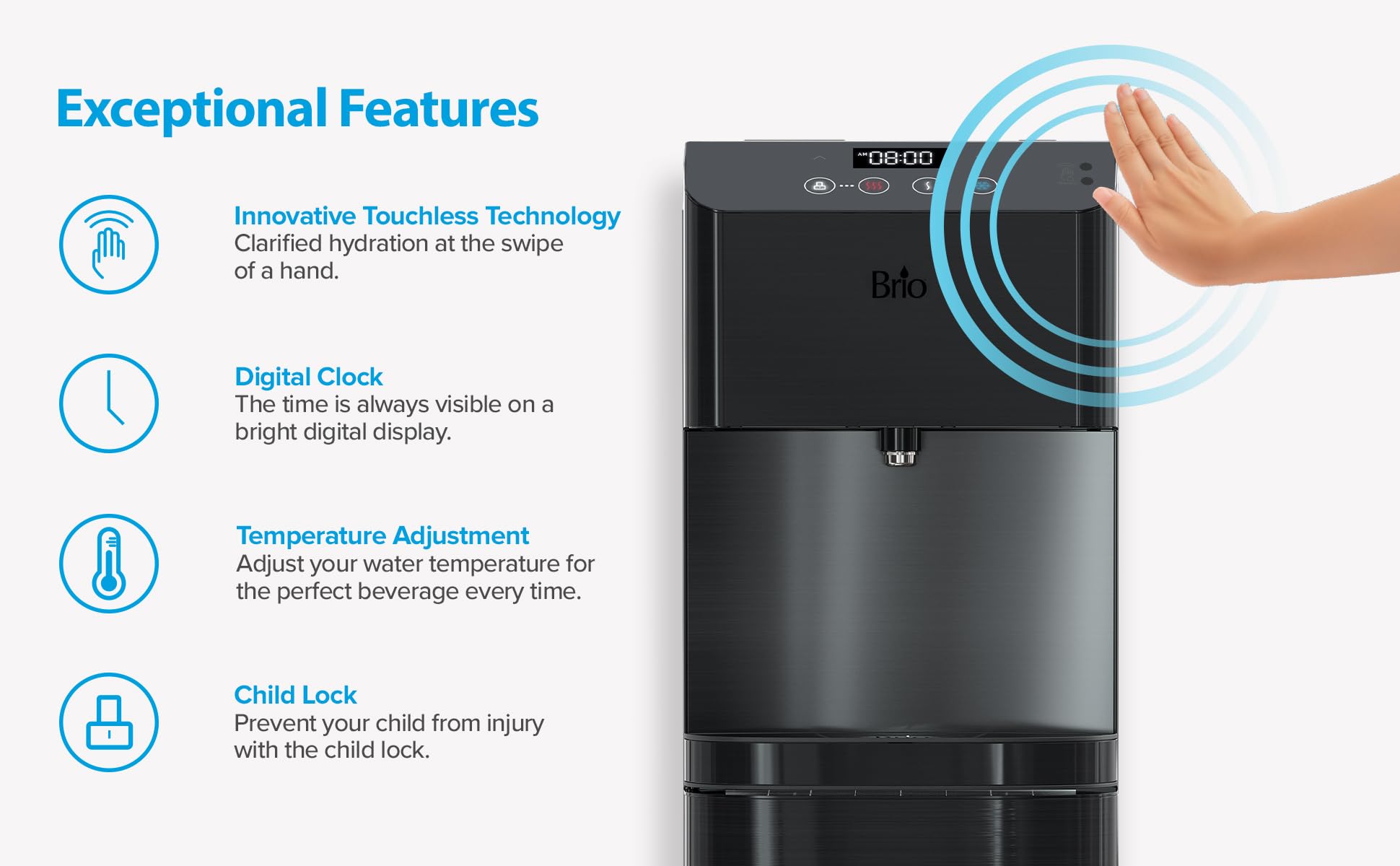 Exceptional Features

Innovative Touchless Technology
Clarified hydration at the swipe of a hand.

Digital Clock
The time is always visible on a bright digital display.

Temperature Adjustment
Adjust your water temperature for the perfect beverage every time.

Child Lock
Prevent your child from injury with the child lock.

AM 08:00

Brio