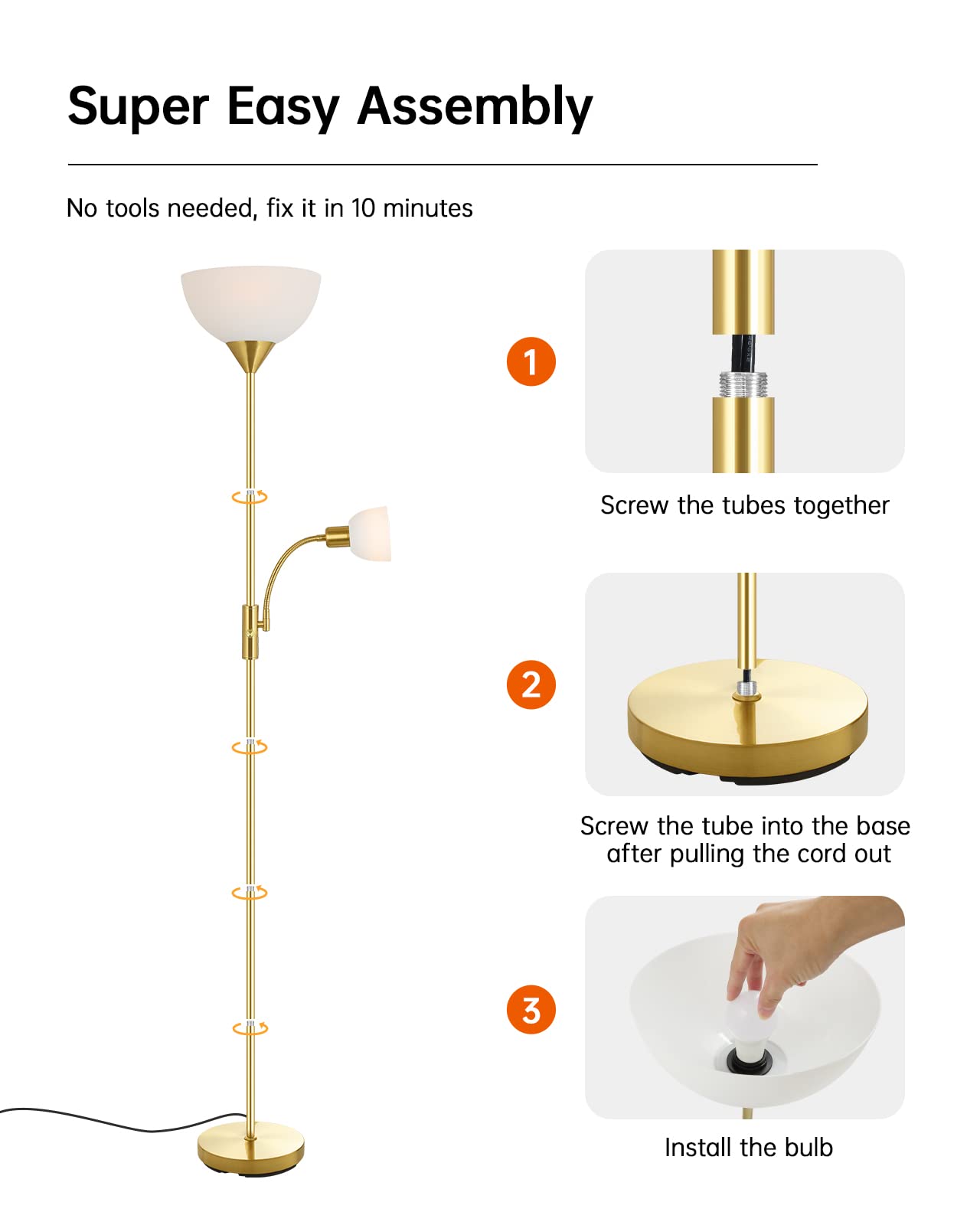 Super Easy Assembly

No tools needed, fix it in 10 minutes

1

Screw the tubes together

2

Screw the tube into the base after pulling the cord out

3

Install the bulb