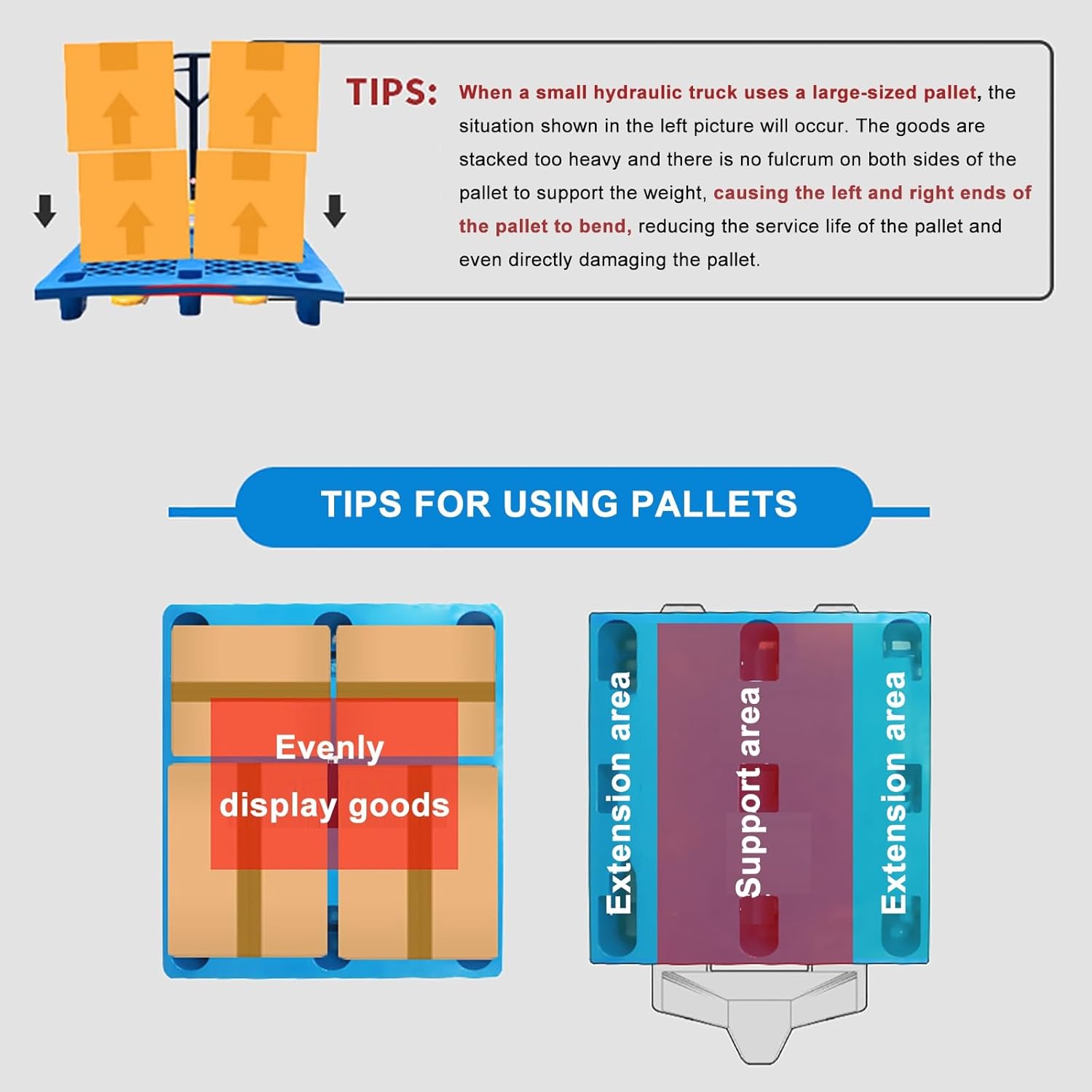 TIPS: When a small hydraulic truck uses a large-sized pallet, the situation shown in the left picture will occur. The goods are stacked too heavy and there is no fulcrum on both sides of the pallet to support the weight, causing the left and right ends of the pallet to bend, reducing the service life of the pallet and even directly damaging the pallet.

TIPS FOR USING PALLETS

Evenly display goods

Extension area

Support area

Extension area