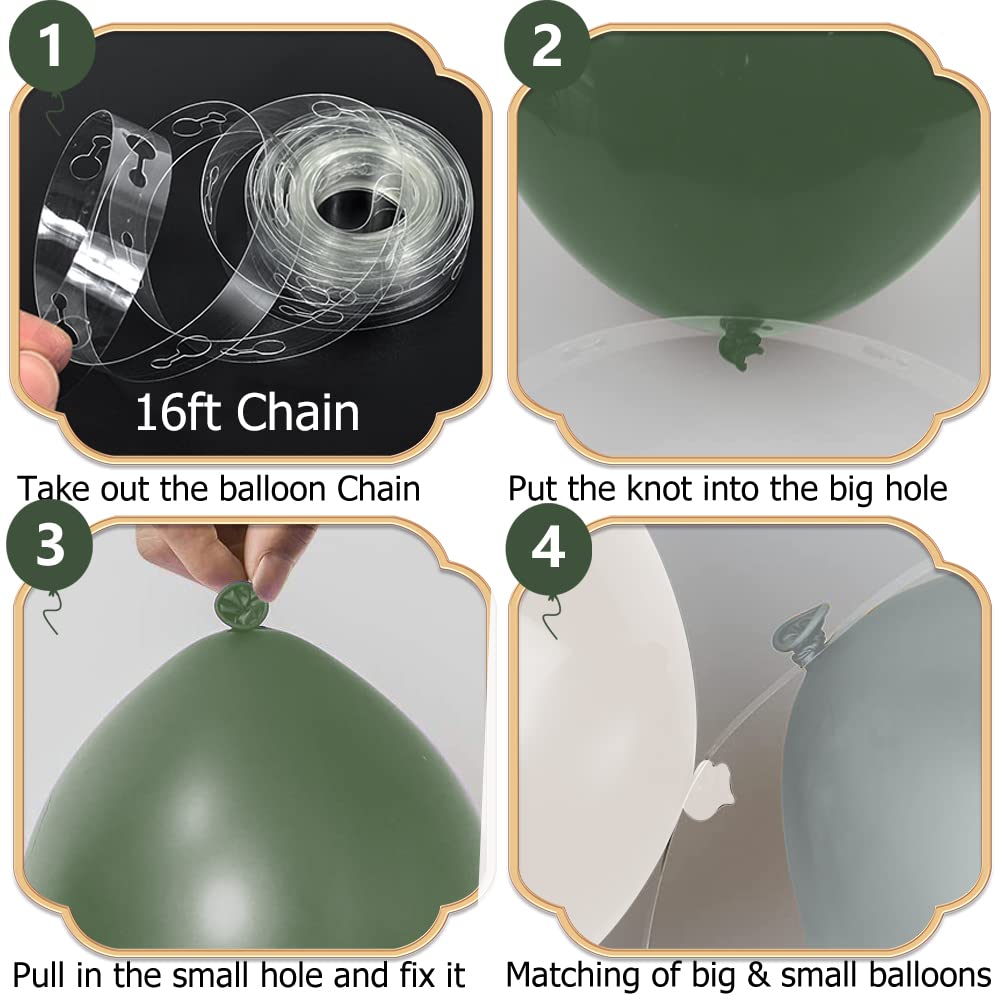 1

16ft Chain

Take out the balloon Chain

2

Put the knot into the big hole

3

Pull in the small hole and fix it

4

Matching of big & small balloons