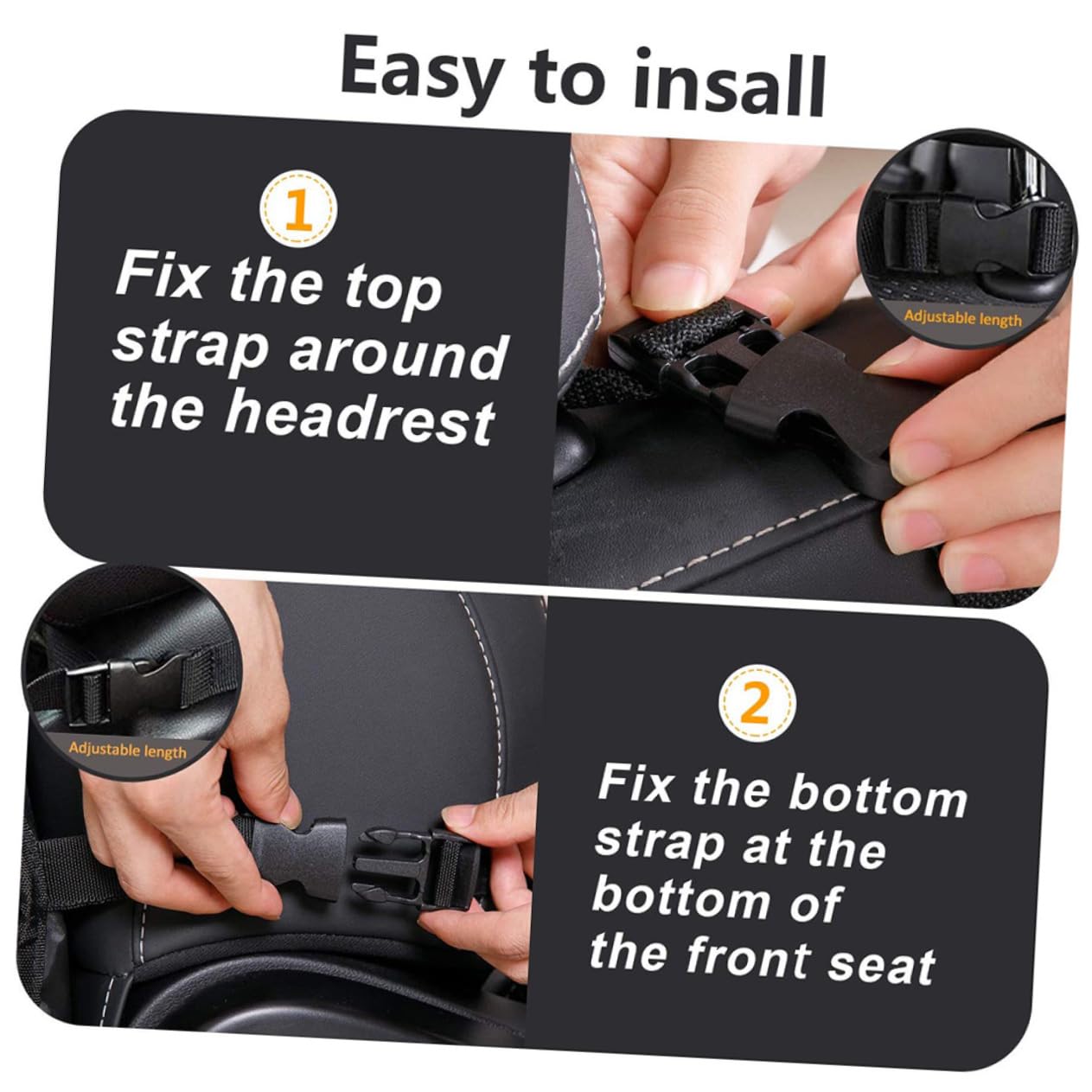 Easy to insall

1

Fix the top strap around the headrest

Adjustable length

Adjustable length

2

Fix the bottom strap at the bottom of the front seat