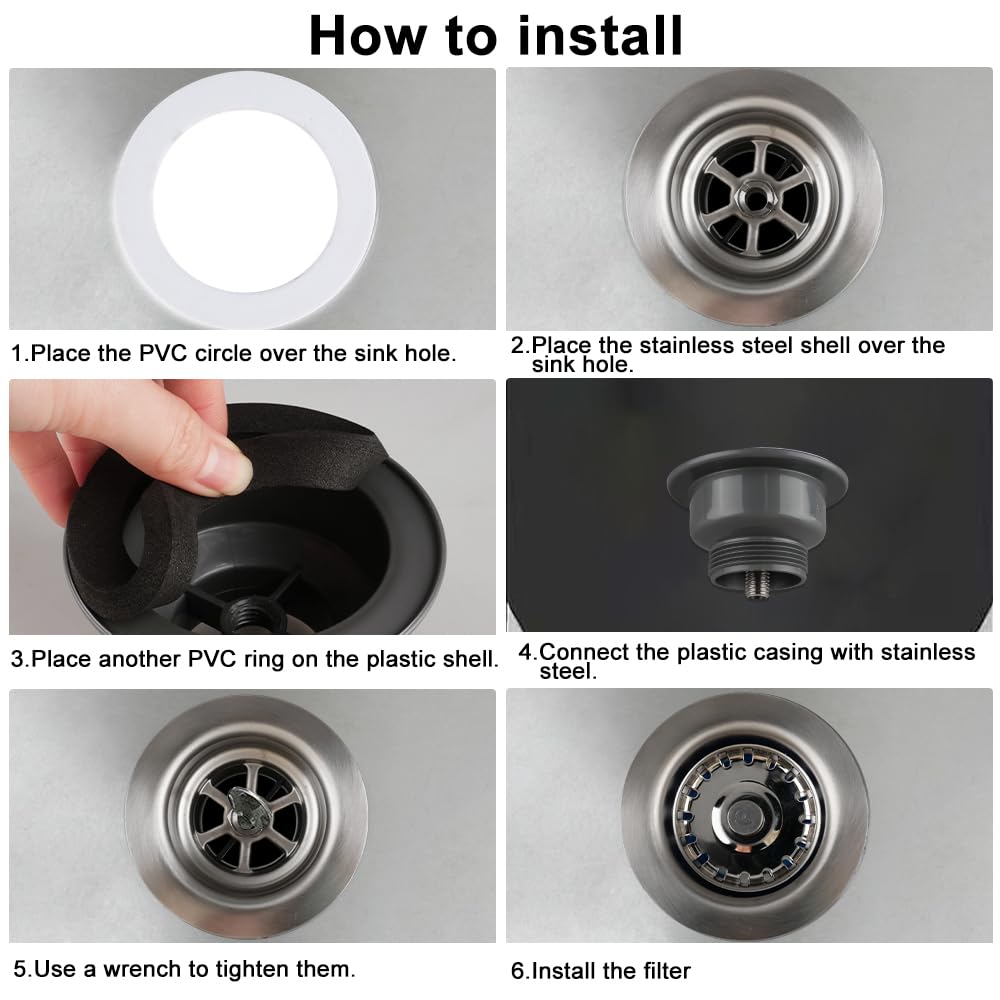 How to install

1.Place the PVC circle over the sink hole.

2.Place the stainless steel shell over the sink hole.

3.Place another PVC ring on the plastic shell.

4.Connect the plastic casing with stainless steel.

5.Use a wrench to tighten them.

6.Install the filter