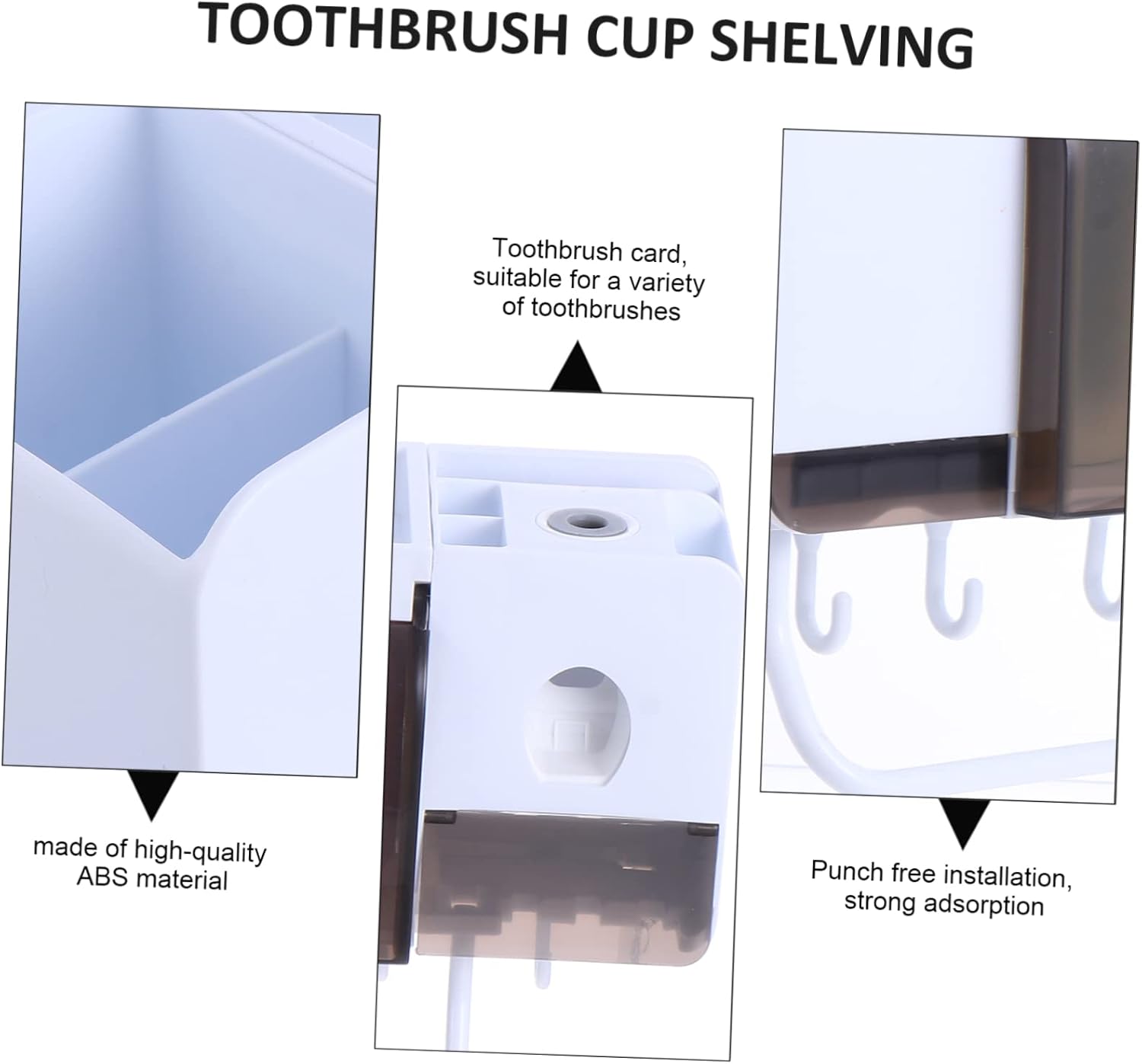 TOOTHBRUSH CUP SHELVING

Toothbrush card, suitable for a variety of toothbrushes

made of high-quality ABS material

Punch free installation, strong adsorption