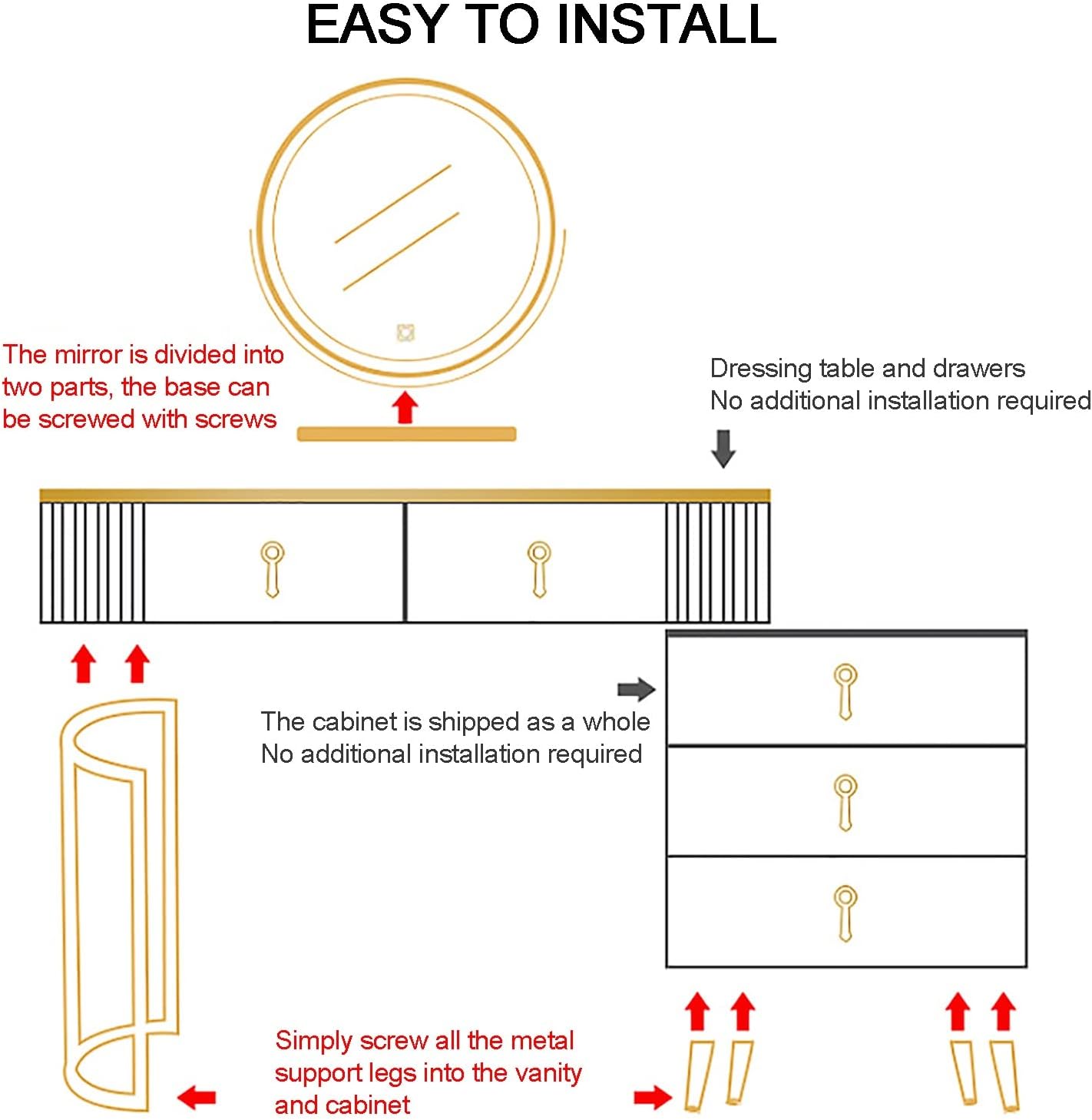 EASY TO INSTALL

The mirror is divided into two parts, the base can be screwed with screws

Dressing table and drawers
No additional installation required

The cabinet is shipped as a whole
No additional installation required

Simply screw all the metal support legs into the vanity and cabinet