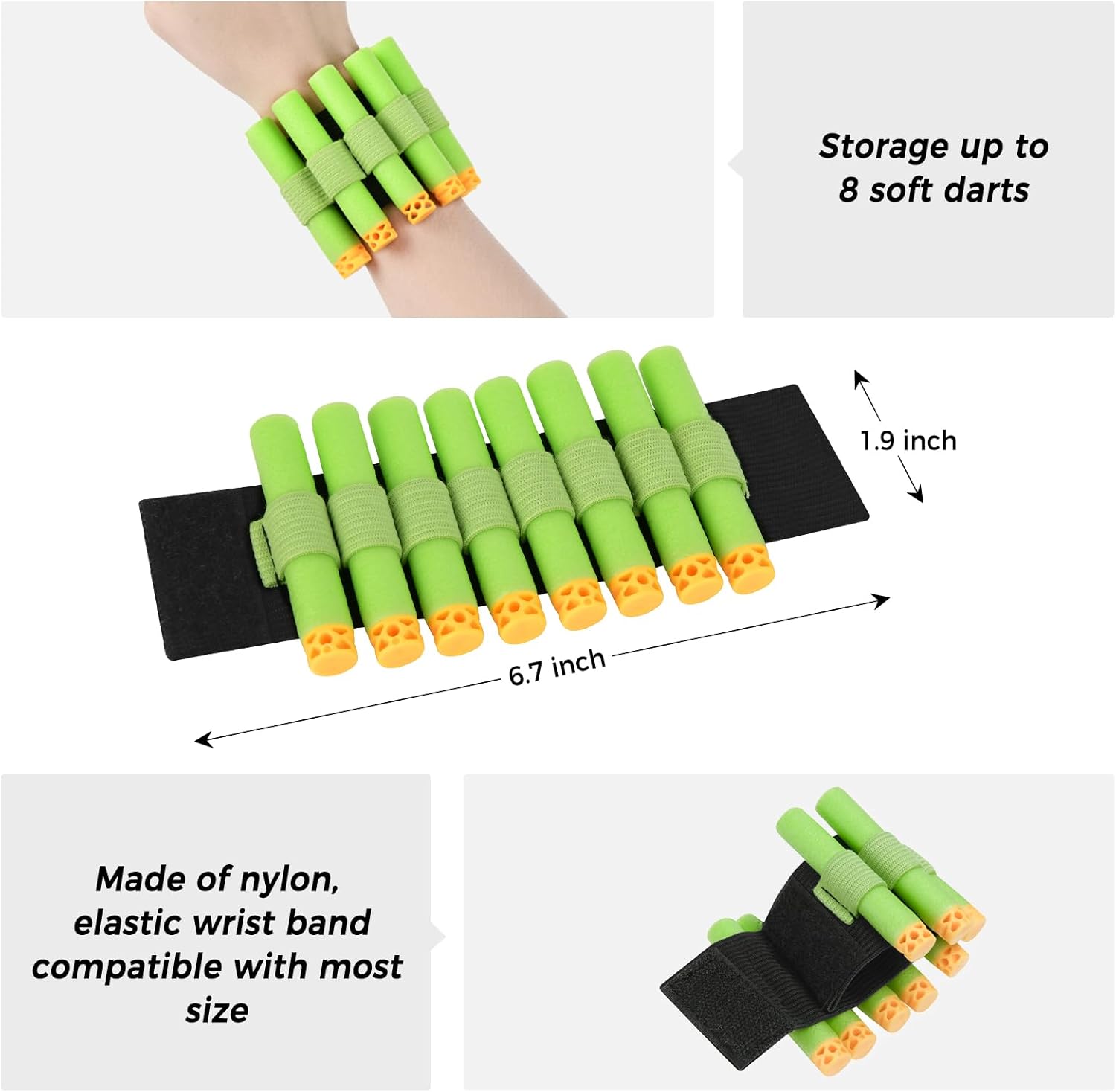 Storage up to 8 soft darts

1.9 inch

6.7 inch

Made of nylon, elastic wrist band compatible with most size