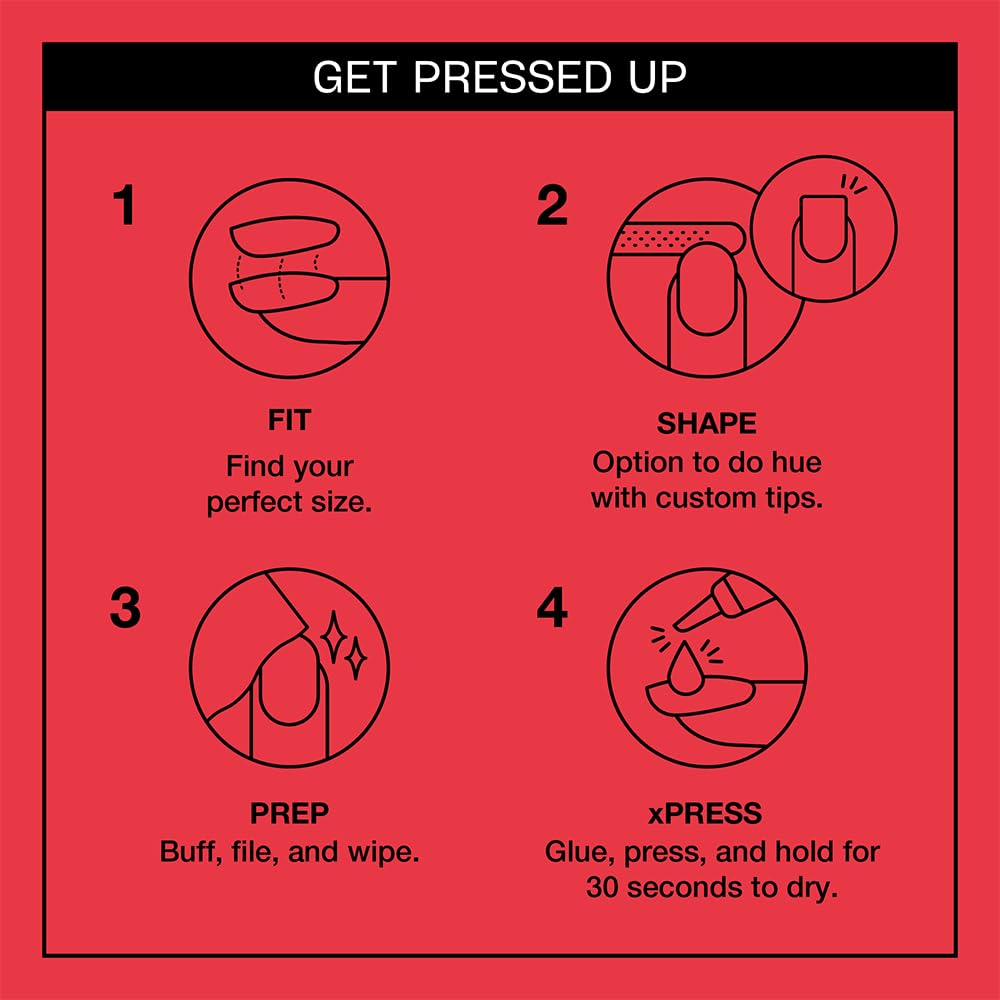 GET PRESSED UP

1

FIT
Find your perfect size.

2

SHAPE
Option to do hue with custom tips.

3

PREP
Buff, file, and wipe.

4

xPRESS
Glue, press, and hold for 30 seconds to dry.