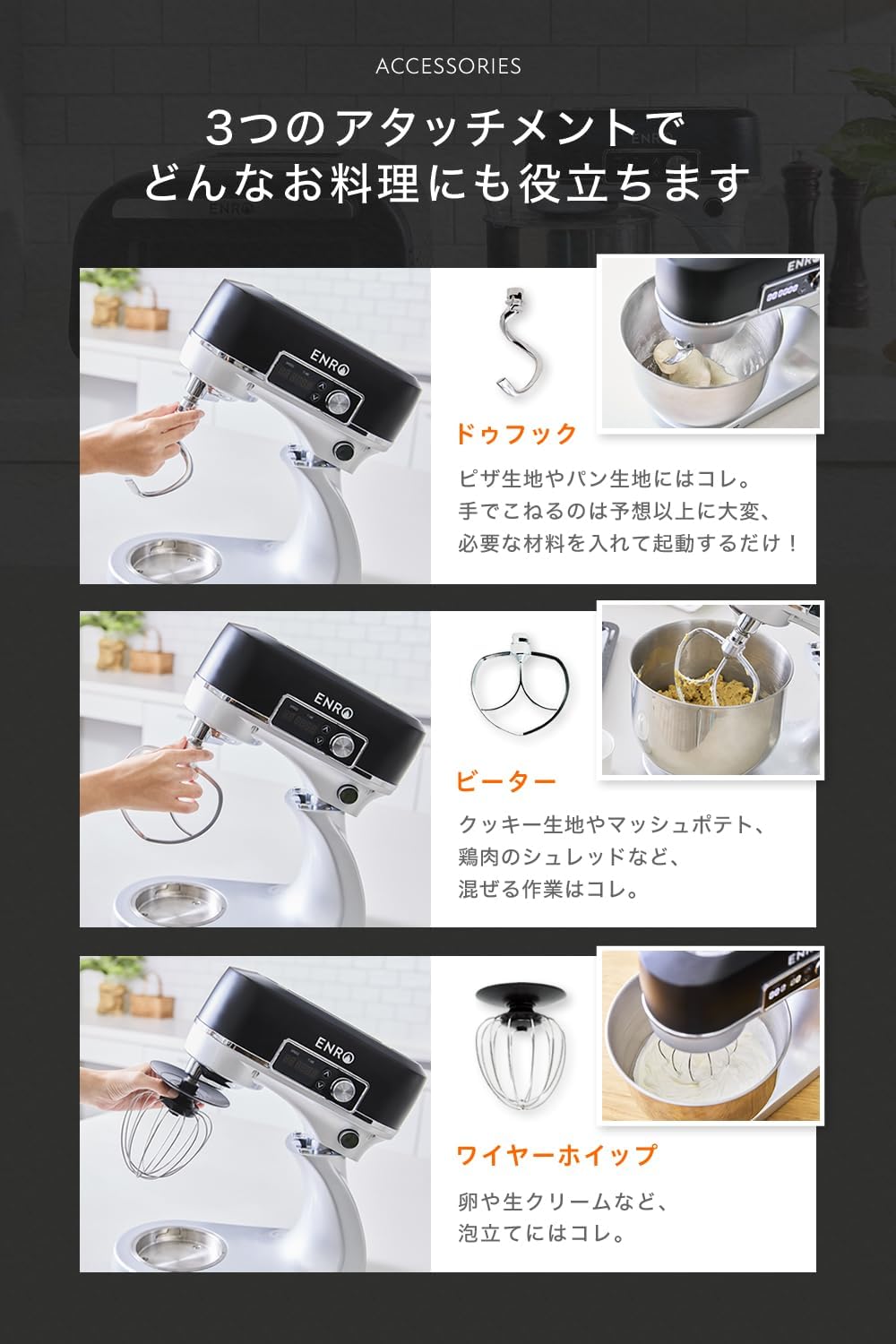 ACCESSORIES

3つのアタッチメントで
どんなお料理にも役立ちます

ENRO

ドゥフック

ピザ生地やパン生地にはコレ。
手でこねるのは予想以上に大変、
必要な材料を入れて起動するだけ！

ENRO

ビーター

クッキー生地やマッシュポテト、
鶏肉のシュレッドなど、
混ぜる作業はコレ。

ENRO

ワイヤーホイップ

卵や生クリームなど、
泡立てにはコレ。