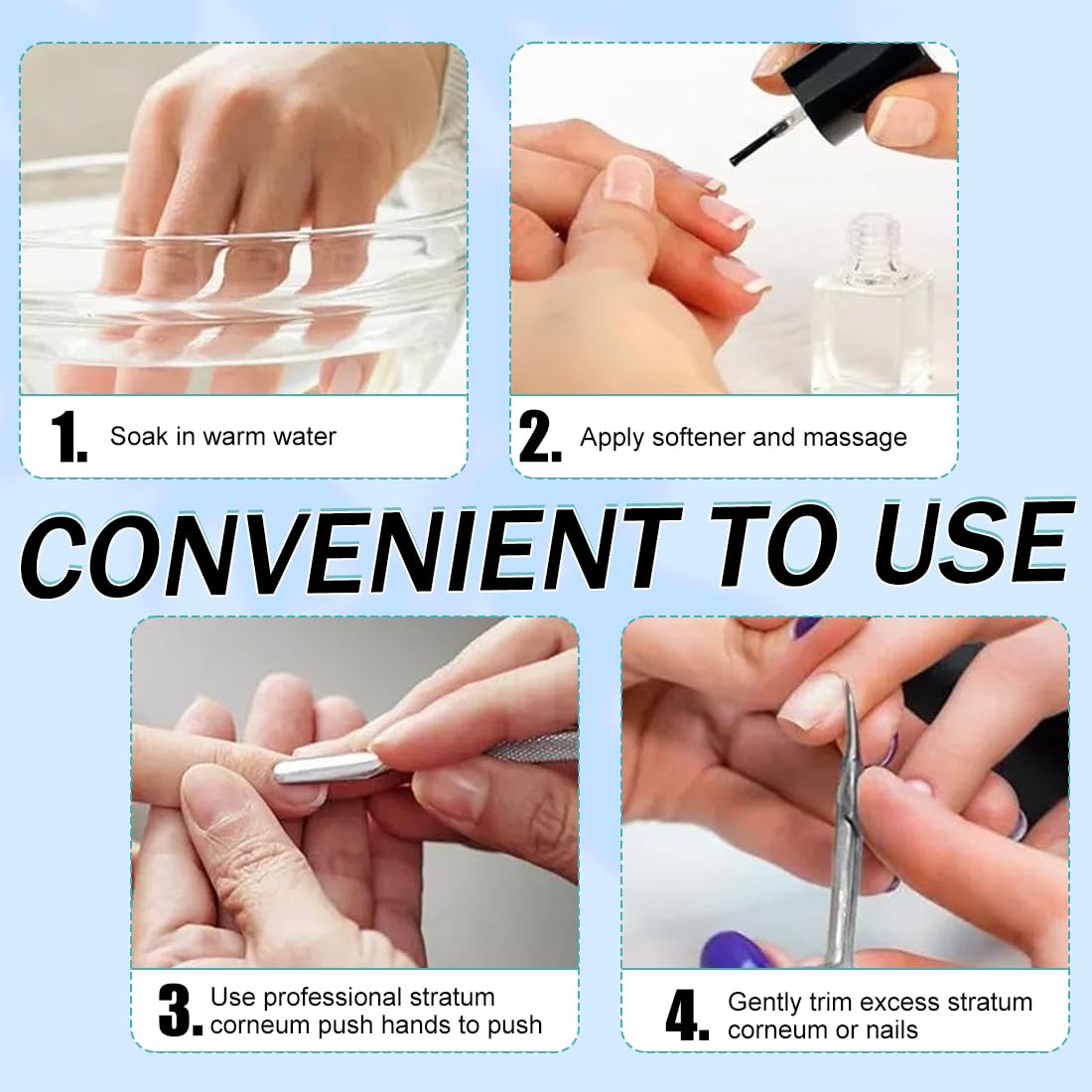 1. Soak in warm water

2. Apply softener and massage

CONVENIENT TO USE

3. Use professional stratum corneum push hands to push

4. Gently trim excess stratum corneum or nails