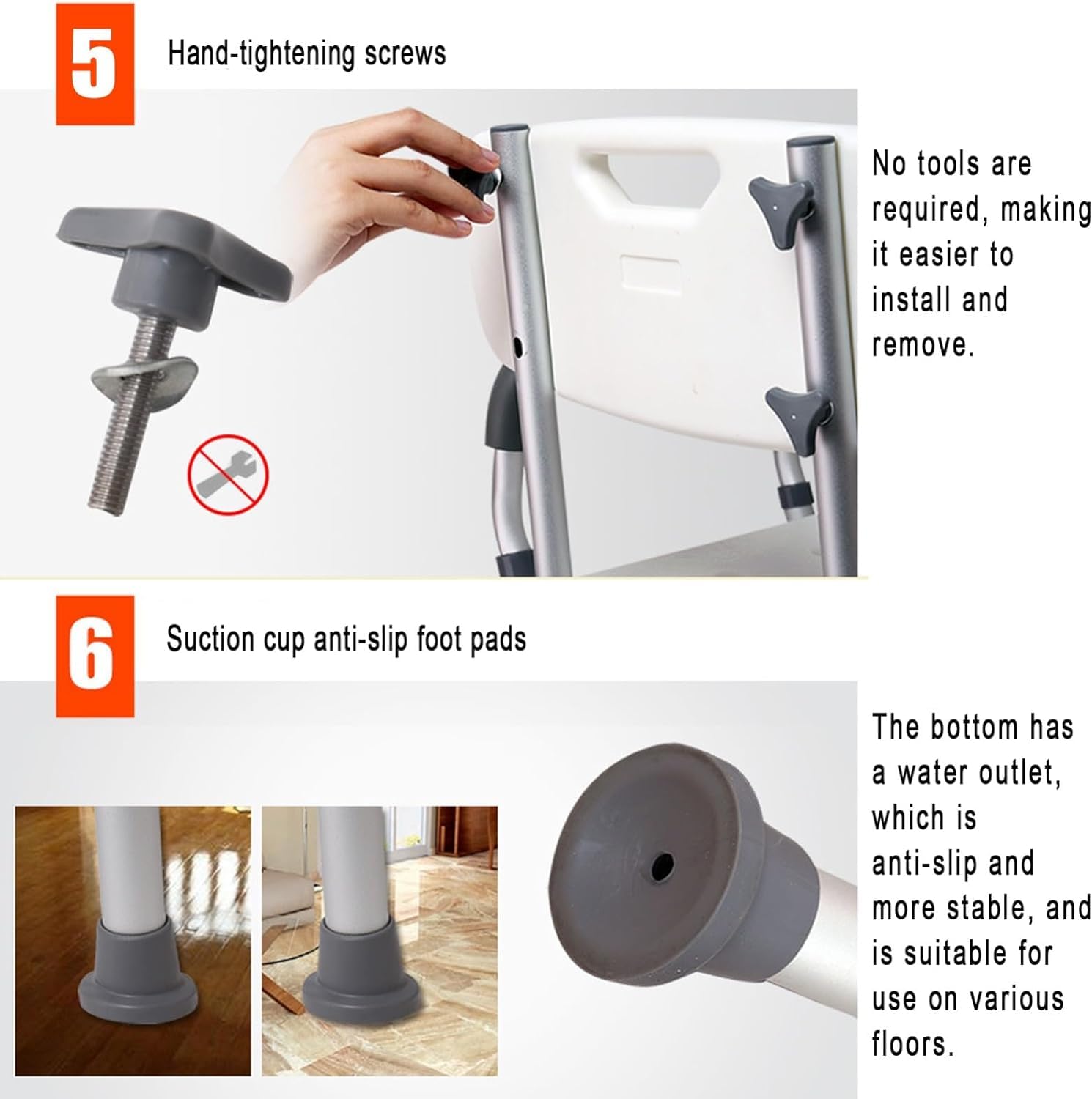 5

Hand-tightening screws

No tools are required, making it easier to install and remove.

6

Suction cup anti-slip foot pads

The bottom has a water outlet, which is anti-slip and more stable, and is suitable for use on various floors.