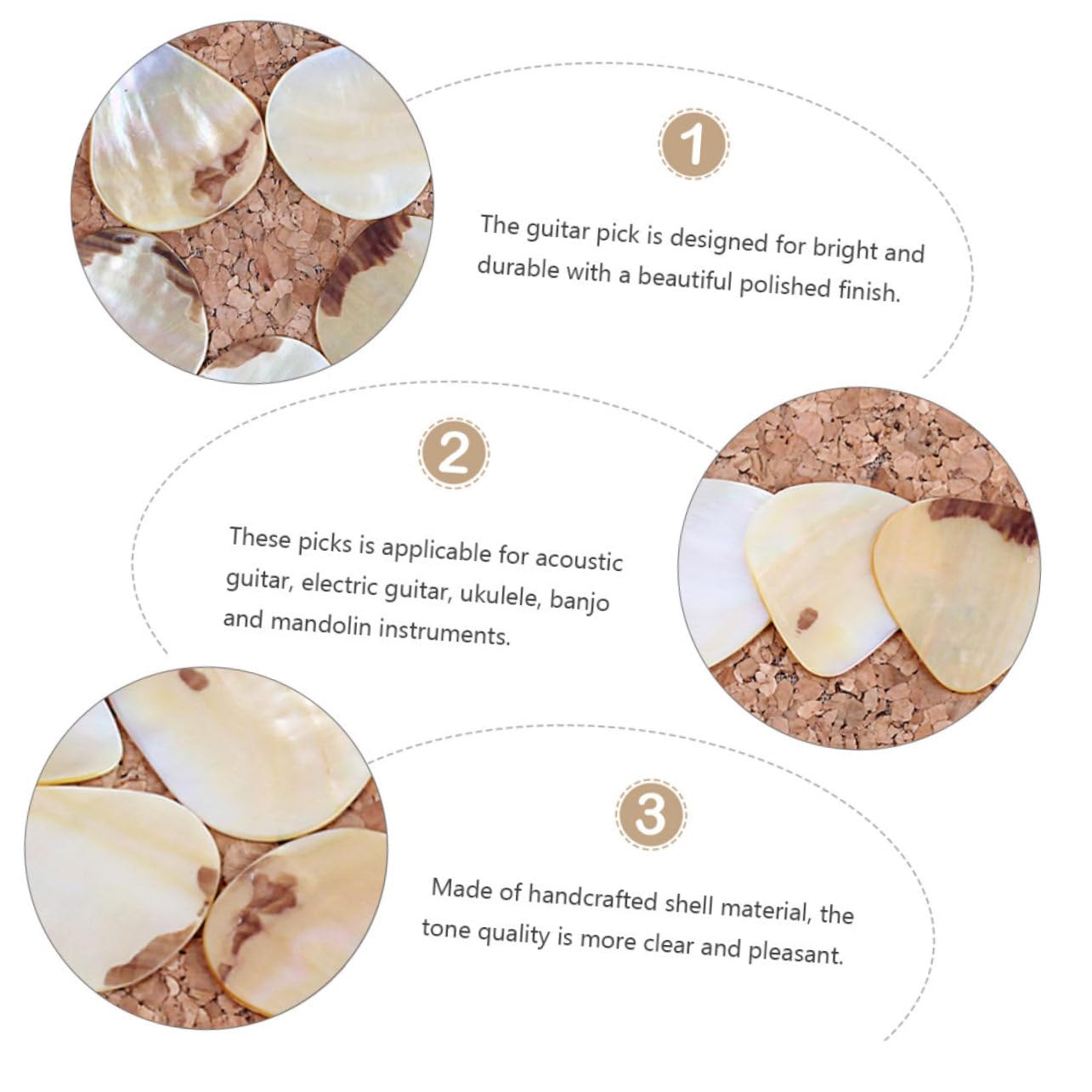 1

The guitar pick is designed for bright and durable with a beautiful polished finish.

2

These picks is applicable for acoustic guitar, electric guitar, ukulele, banjo and mandolin instruments.

3

Made of handcrafted shell material, the tone quality is more clear and pleasant.