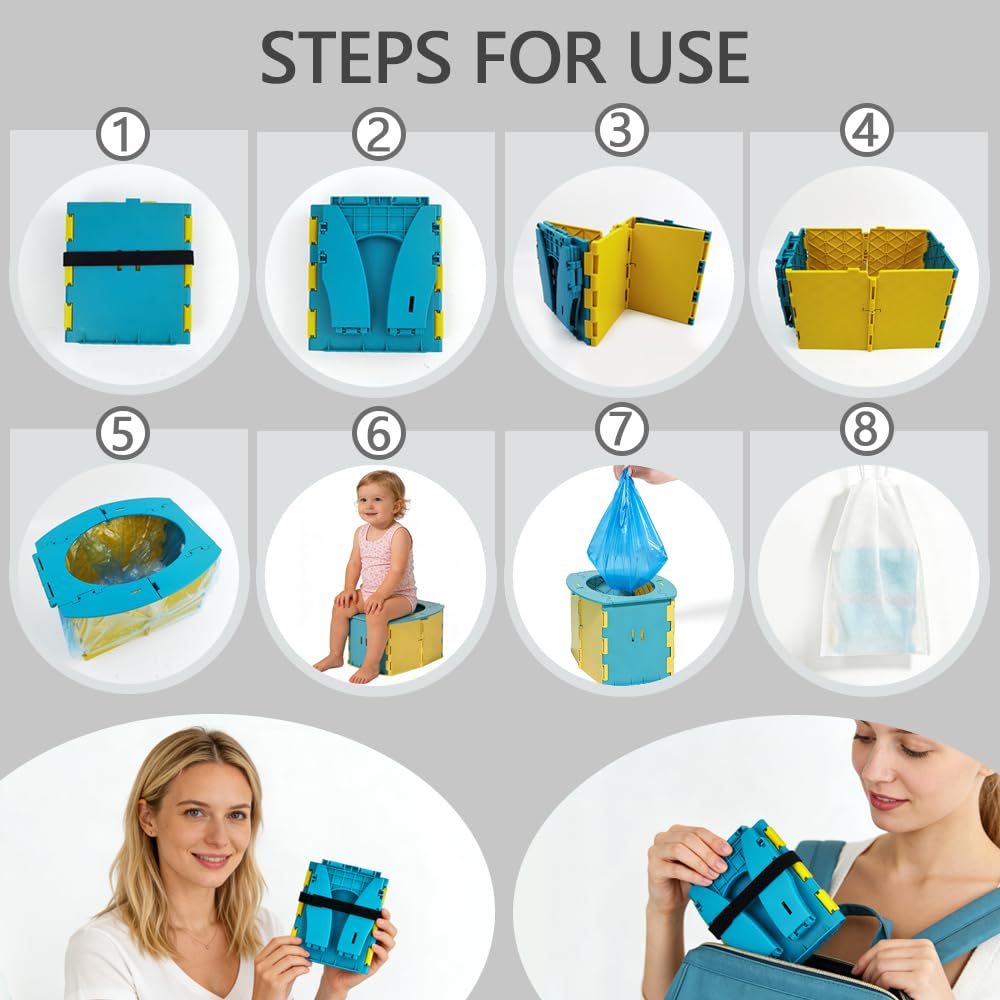 STEPS FOR USE

①

②

③

④

⑤

⑥

⑦

⑧