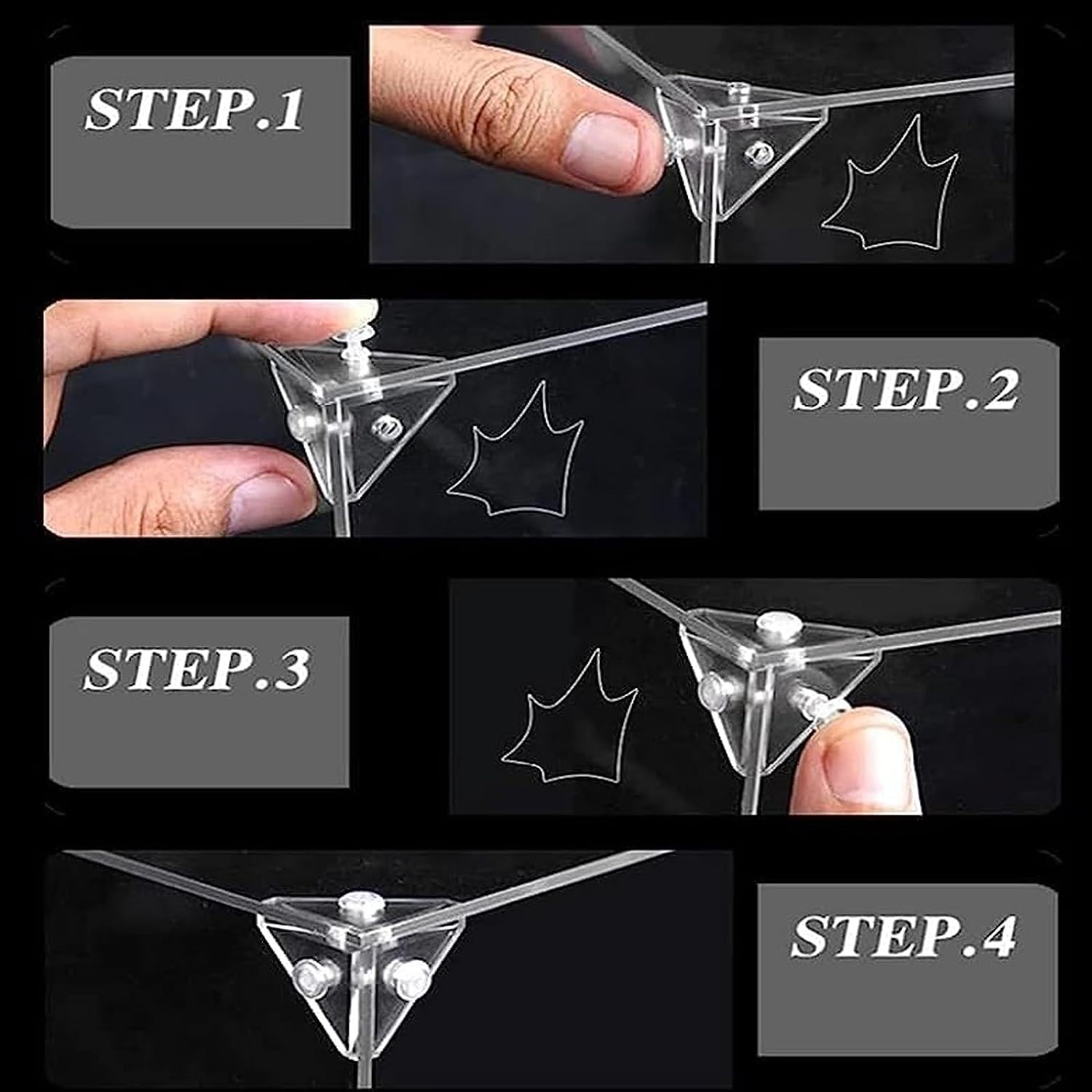 STEP.1

STEP.2

STEP.3

STEP.4