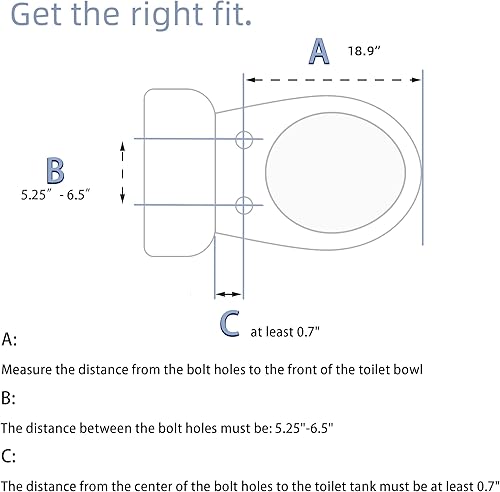 Get the right fit.

A 18.9"

B
5.25" - 6.5"

C at least 0.7"

A:

Measure the distance from the bolt holes to the front of the toilet bowl

B:

The distance between the bolt holes must be: 5.25"-6.5"

C:

The distance from the center of the bolt holes to the toilet tank must be at least 0.7"